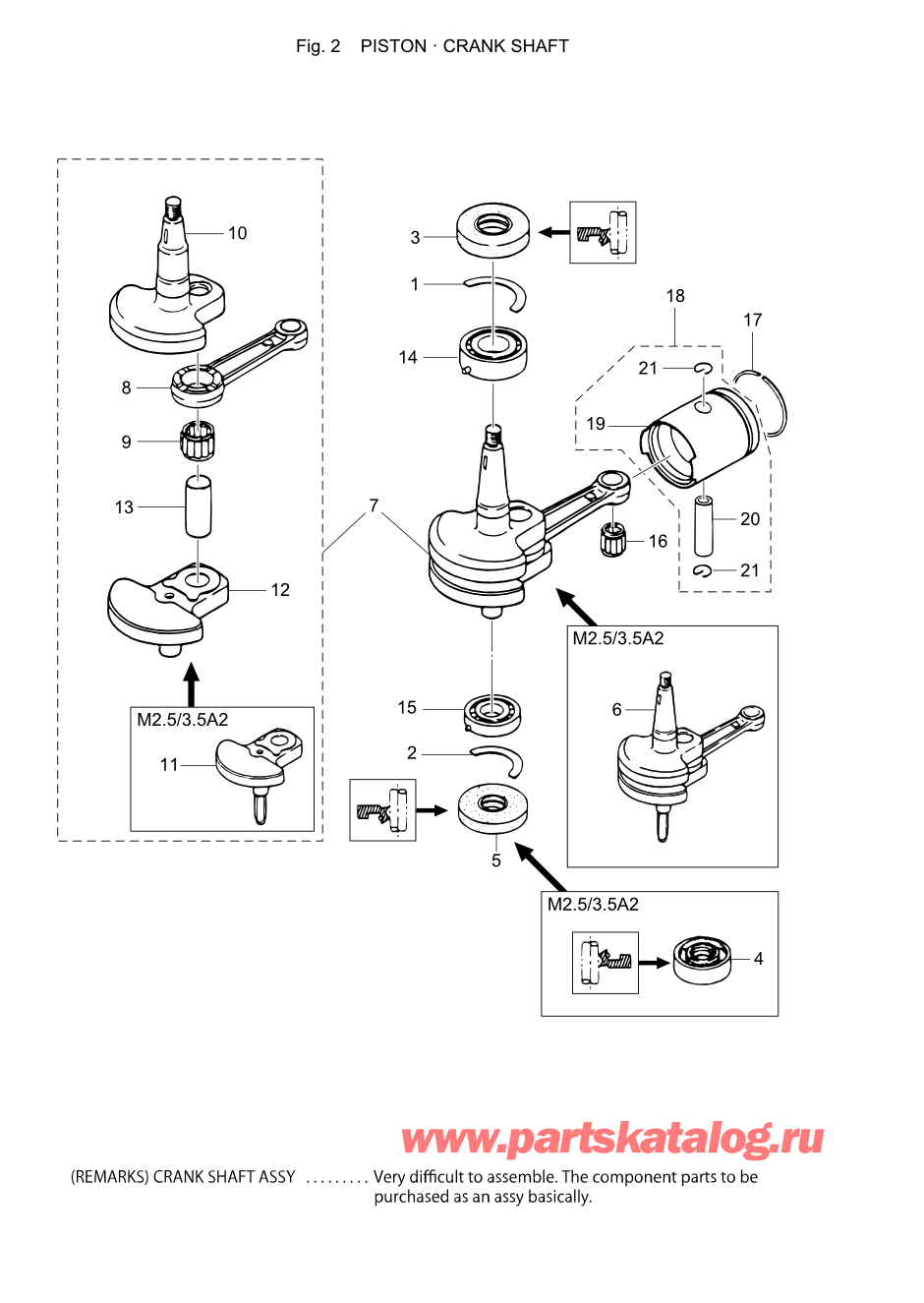 Fig. 2 PISTON · CRANK SHAFT

10
8
9
13
12
M2.5/3.5A2
11

3
1
14
7
15
2
5

18
17
21
19
20
16
21

M2.5/3.5A2
6

M2.5/3.5A2
4

www.partskatalog.ru

(REMARKS) CRANK SHAFT ASSY ......... Very difficult to assemble. The component parts to be purchased as an assy basically.