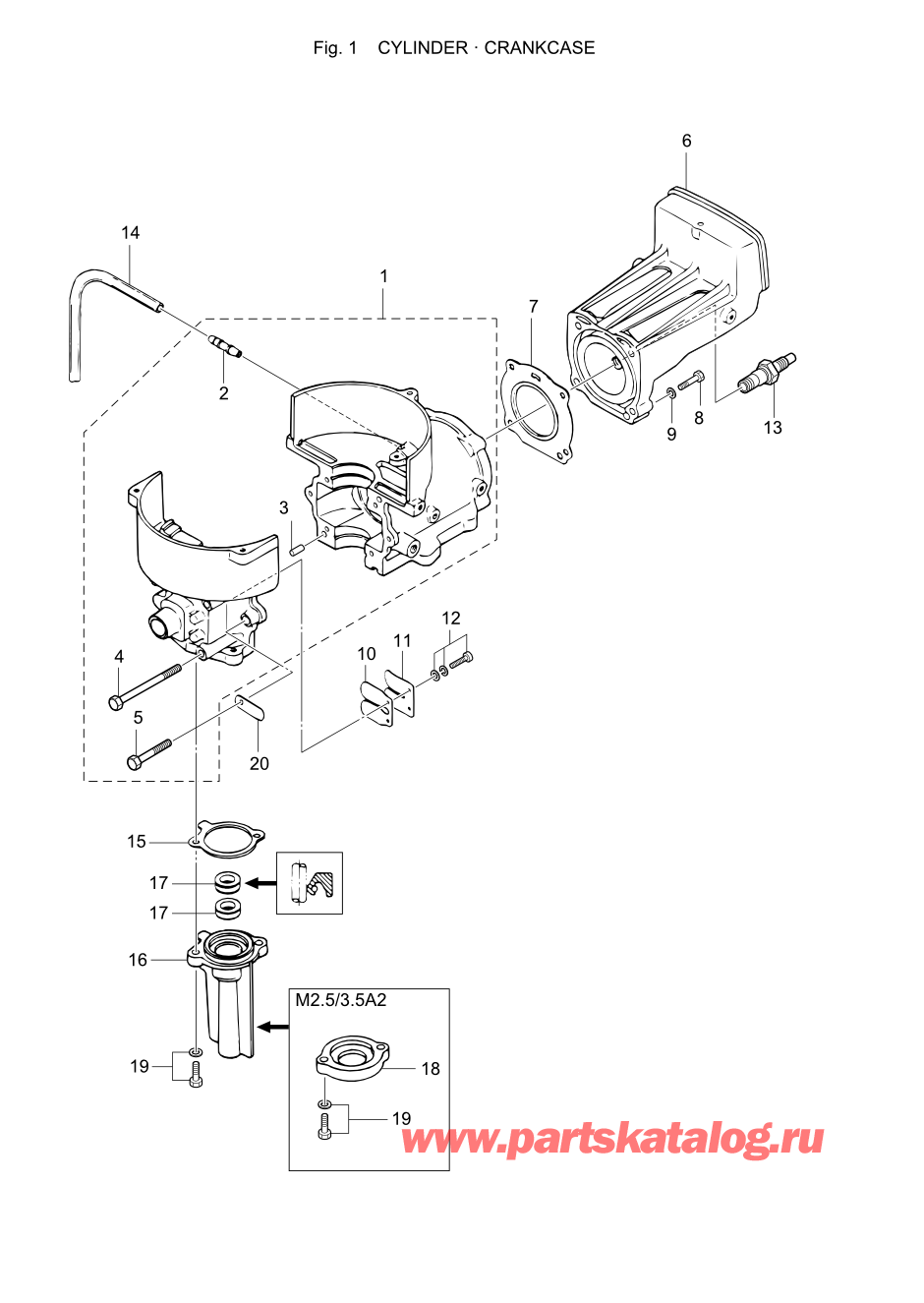 Fig. 1 CYLINDER · CRANKCASE

6
14
1
7
2
9
8
13
3
12
10
11
4
5
20
15
17
17
16
M2.5/3.5A2
18
19
19

www.partskatalog.ru