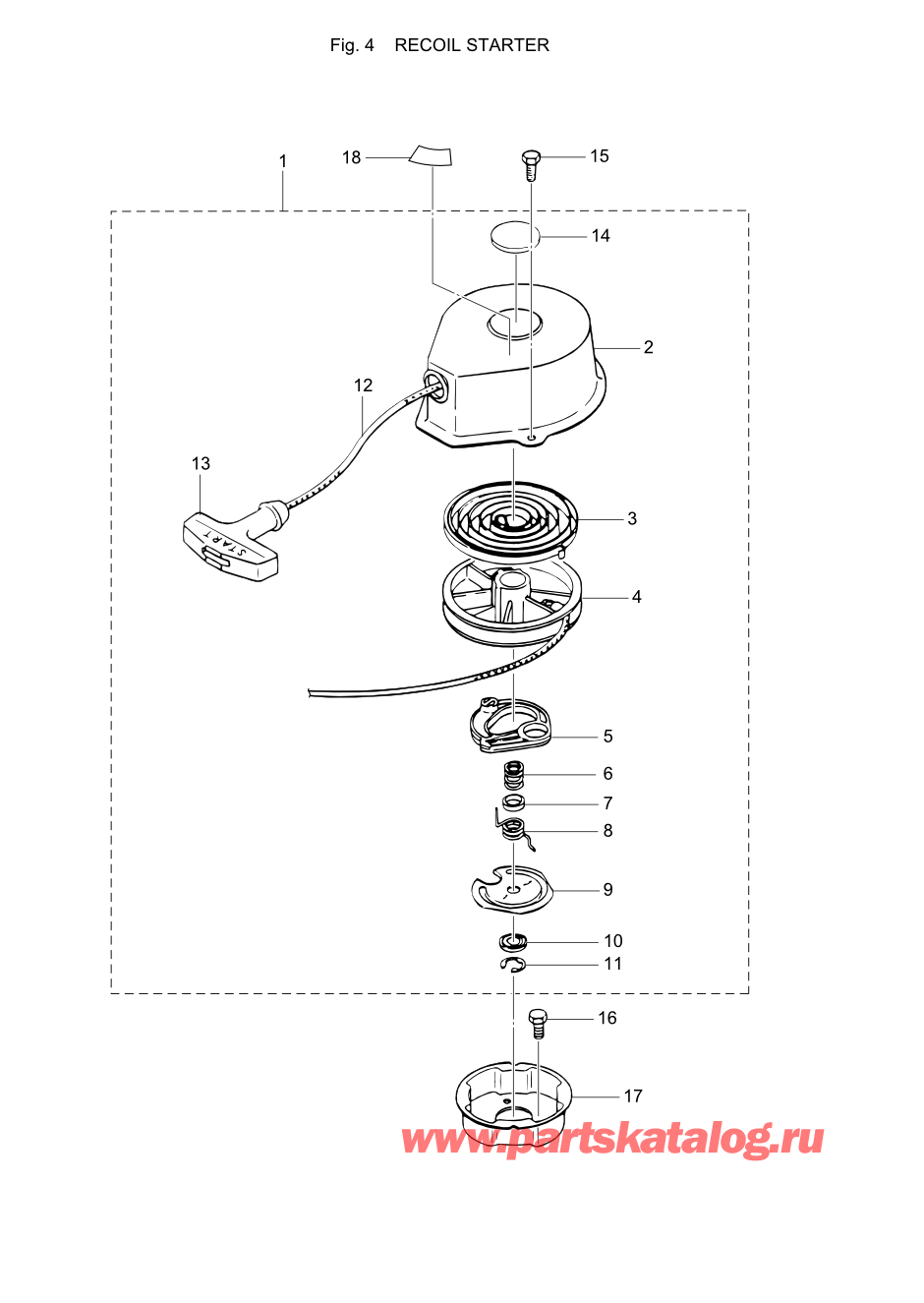 Fig. 4 RECOIL STARTER

1
18
15
14
2
12
13
START
3
4
5
6
7
8
9
10
11
16
17

www.partskatalog.ru