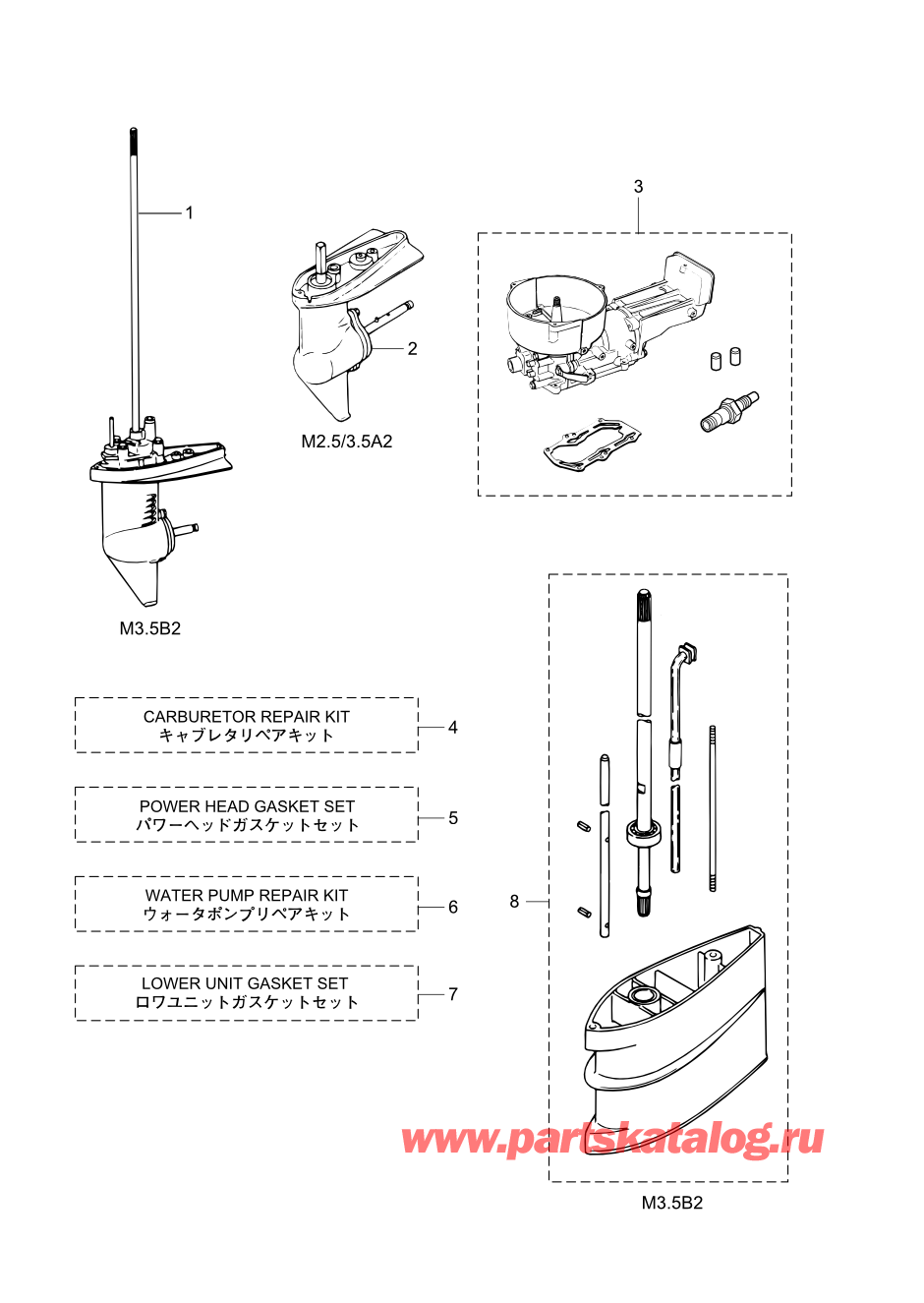 1

2

M2.5/3.5A2

3

M3.5B2

CARBURETOR REPAIR KIT
キャブレタリペアキット

4

POWER HEAD GASKET SET
パワーヘッドガスケットセット

5

WATER PUMP REPAIR KIT
ウォータポンプリペアキット

6

LOWER UNIT GASKET SET
ロワユニットガスケットセット

7

8

www.partskatalog.ru

M3.5B2