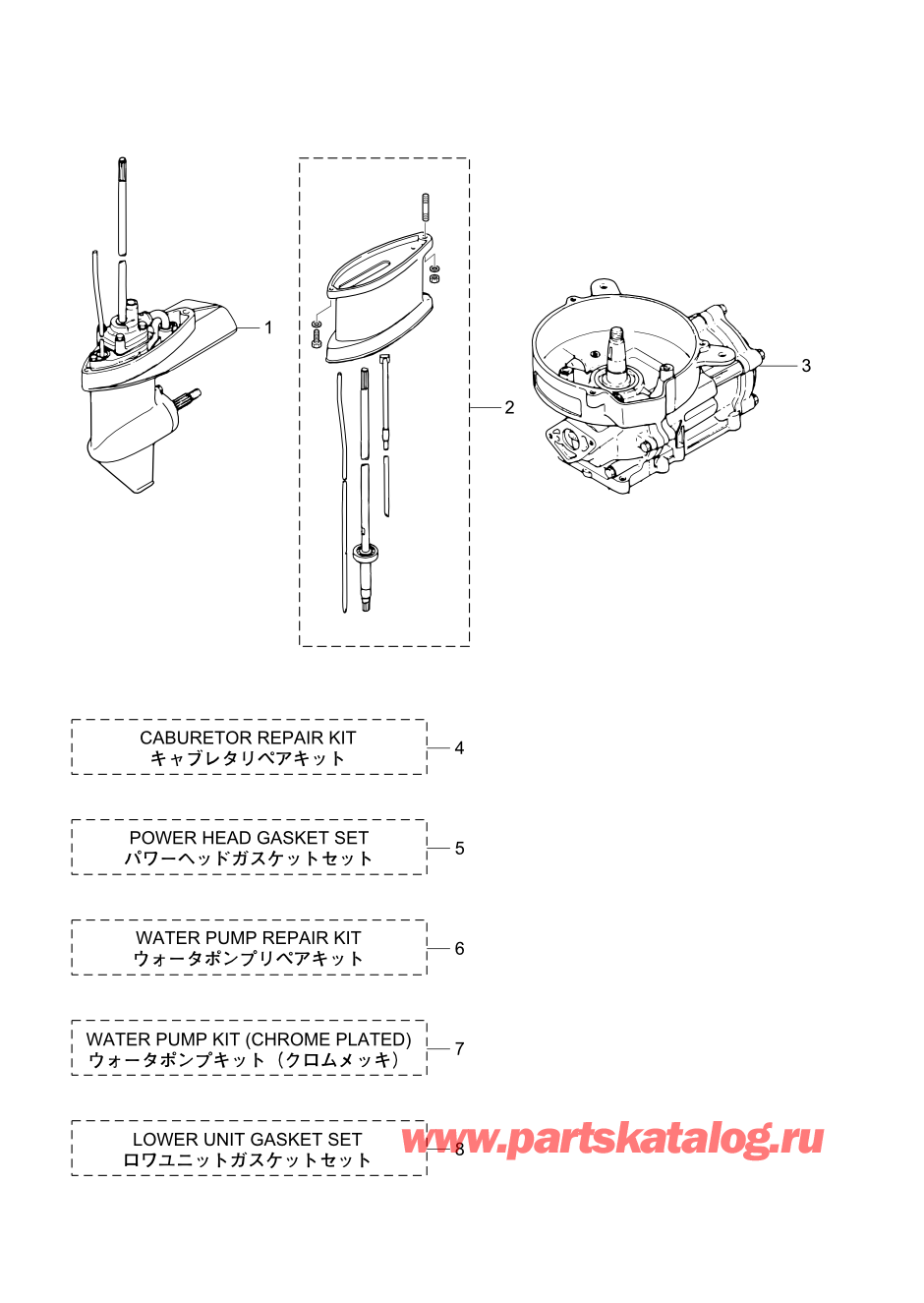 1

2

3

CABURETOR REPAIR KIT
キャブレタリペアキット
4

POWER HEAD GASKET SET
パワーヘッドガスケットセット
5

WATER PUMP REPAIR KIT
ウォータポンプリペアキット
6

WATER PUMP KIT (CHROME PLATED)
ウォータポンプキット（クロムメッキ）
7

LOWER UNIT GASKET SET
ロワユニットガスケットセット
8

www.partskatalog.ru