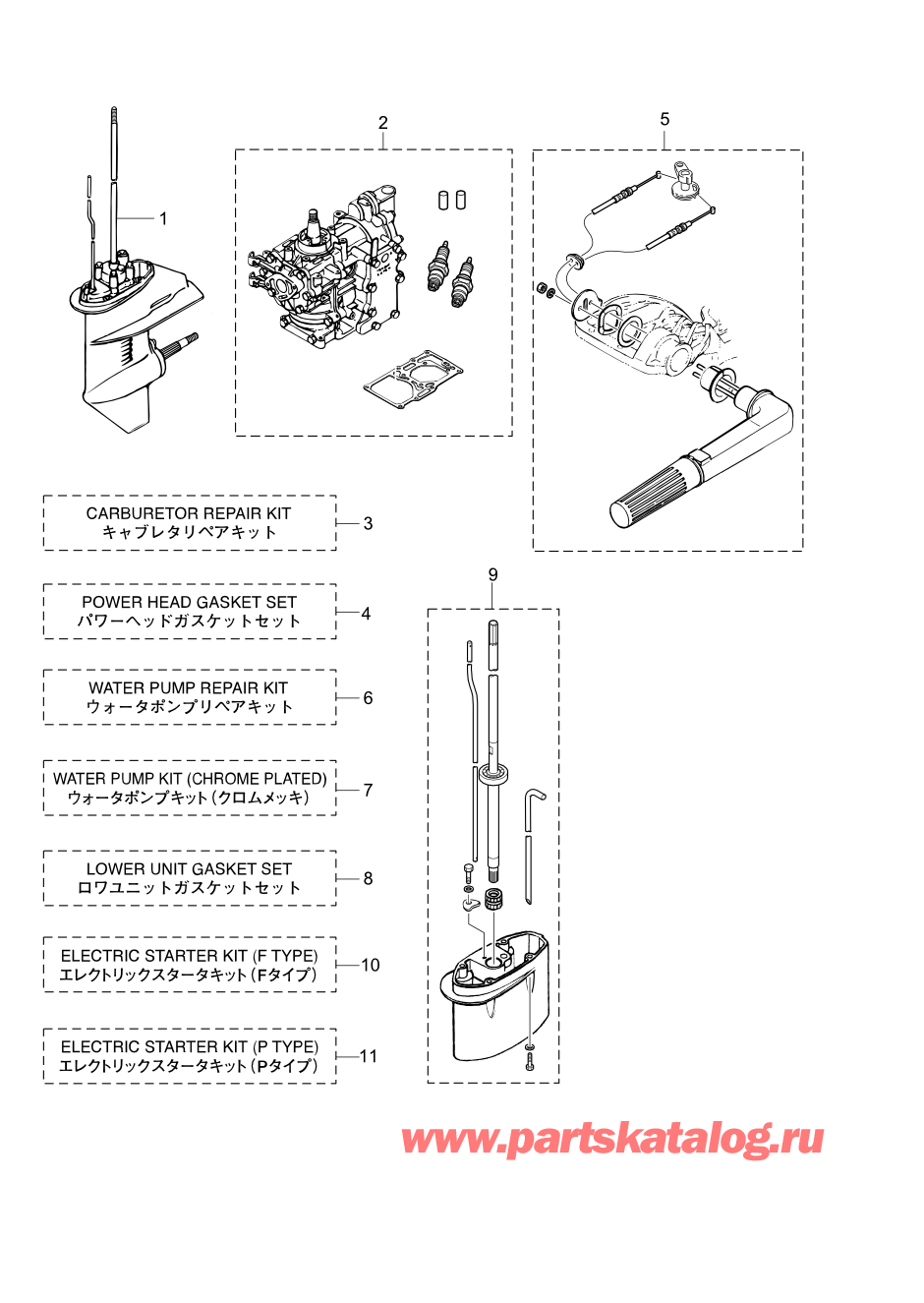 1

2

5

CARBURETOR REPAIR KIT
キャブレタリペアキット
3

POWER HEAD GASKET SET
パワーヘッドガスケットセット
4

WATER PUMP REPAIR KIT
ウォータポンプリペアキット
6

WATER PUMP KIT (CHROME PLATED)
ウォータポンプキット（クロムメッキ）
7

LOWER UNIT GASKET SET
ロワユニットガスケットセット
8

ELECTRIC STARTER KIT (F TYPE)
エレクトリックスタータキット（Fタイプ）
10

ELECTRIC STARTER KIT (P TYPE)
エレクトリックスタータキット（Pタイプ）
11

9

www.partskatalog.ru