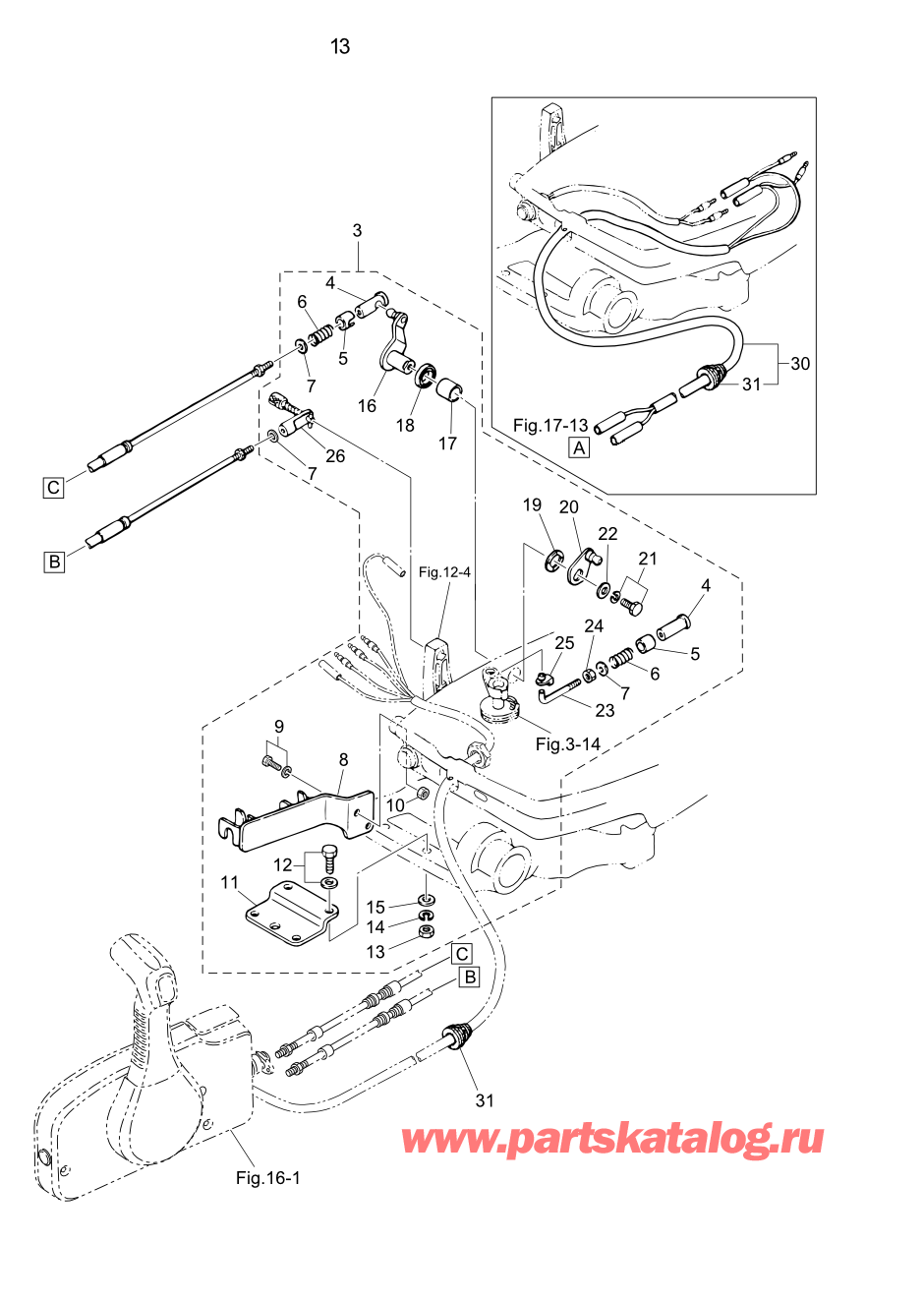 13

30
31
Fig.17-13
A

3
4
6
5
7
16
18
17
26
7
C
B

19
20
22
21
4
Fig.12-4
24
25
5
6
7
23
Fig.3-14

9
8
10
12
11
15
14
13
C
B
31
Fig.16-1

www.partskatalog.ru