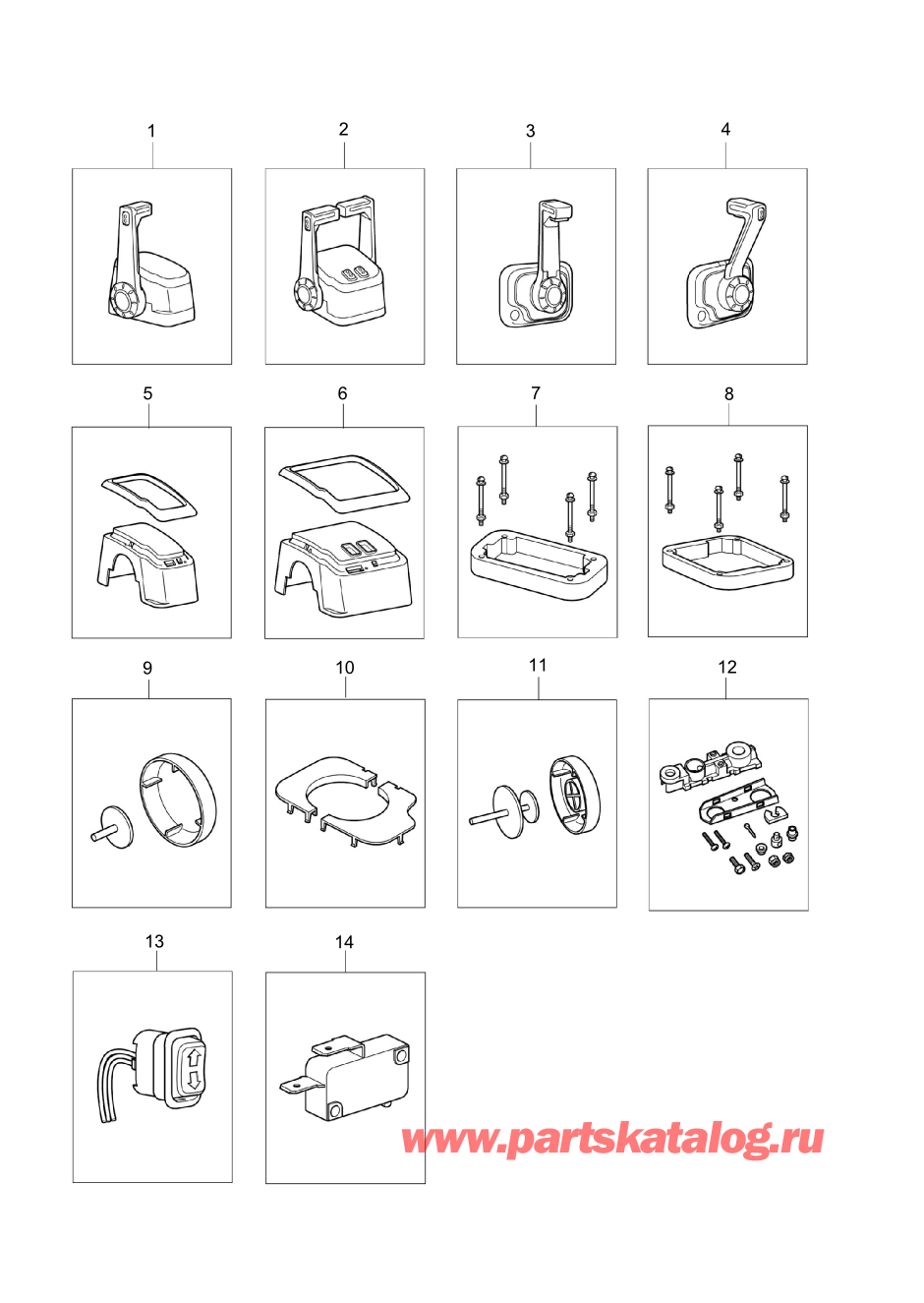 1
2
3
4
5
6
7
8
9
10
11
12
13
14
www.partskatalog.ru