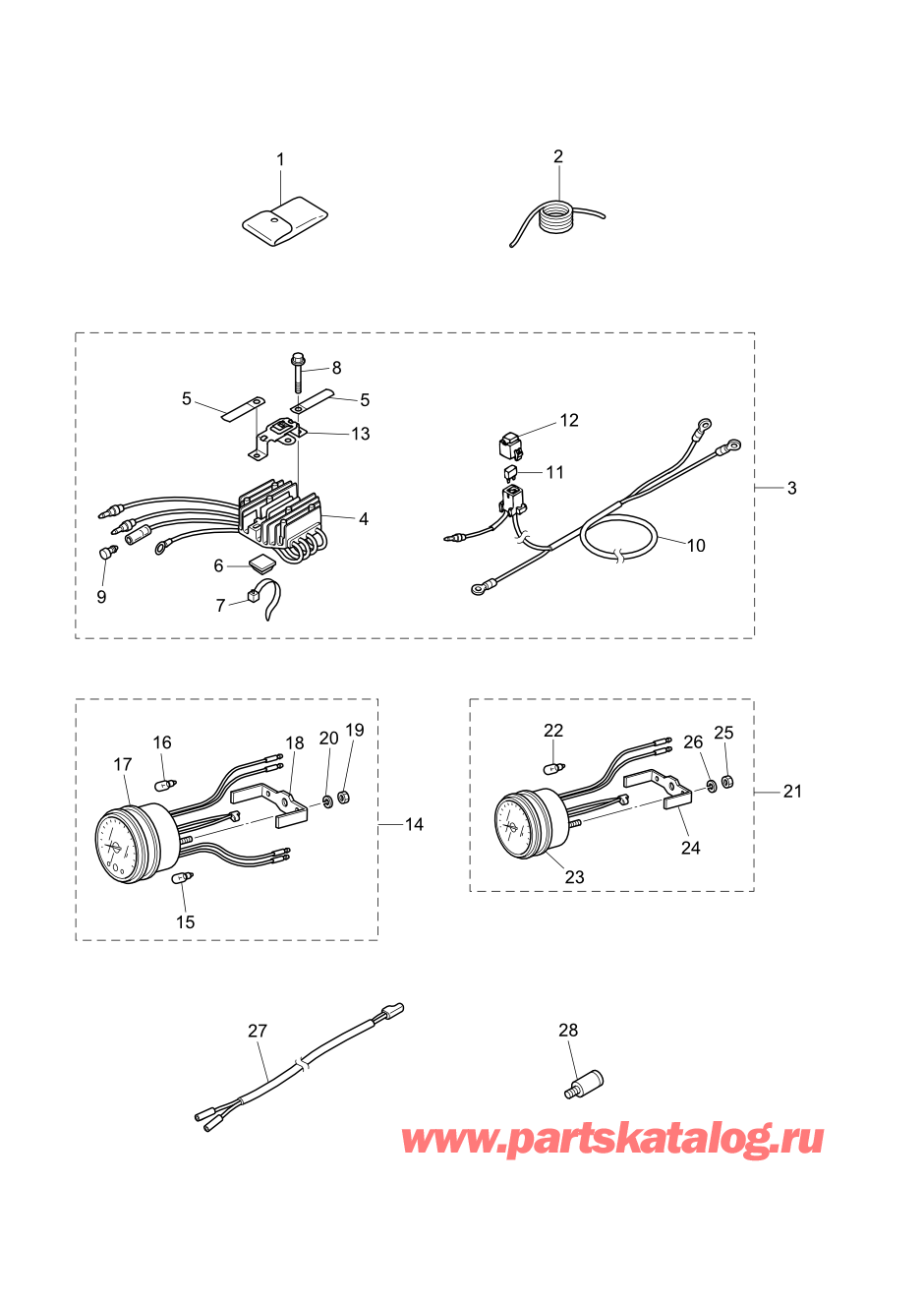 1
2
8
5
5
13
12
11
3
4
10
6
9
7
16
18
20
19
17
14
15
22
26
25
21
24
23
27
28
www.partskatalog.ru