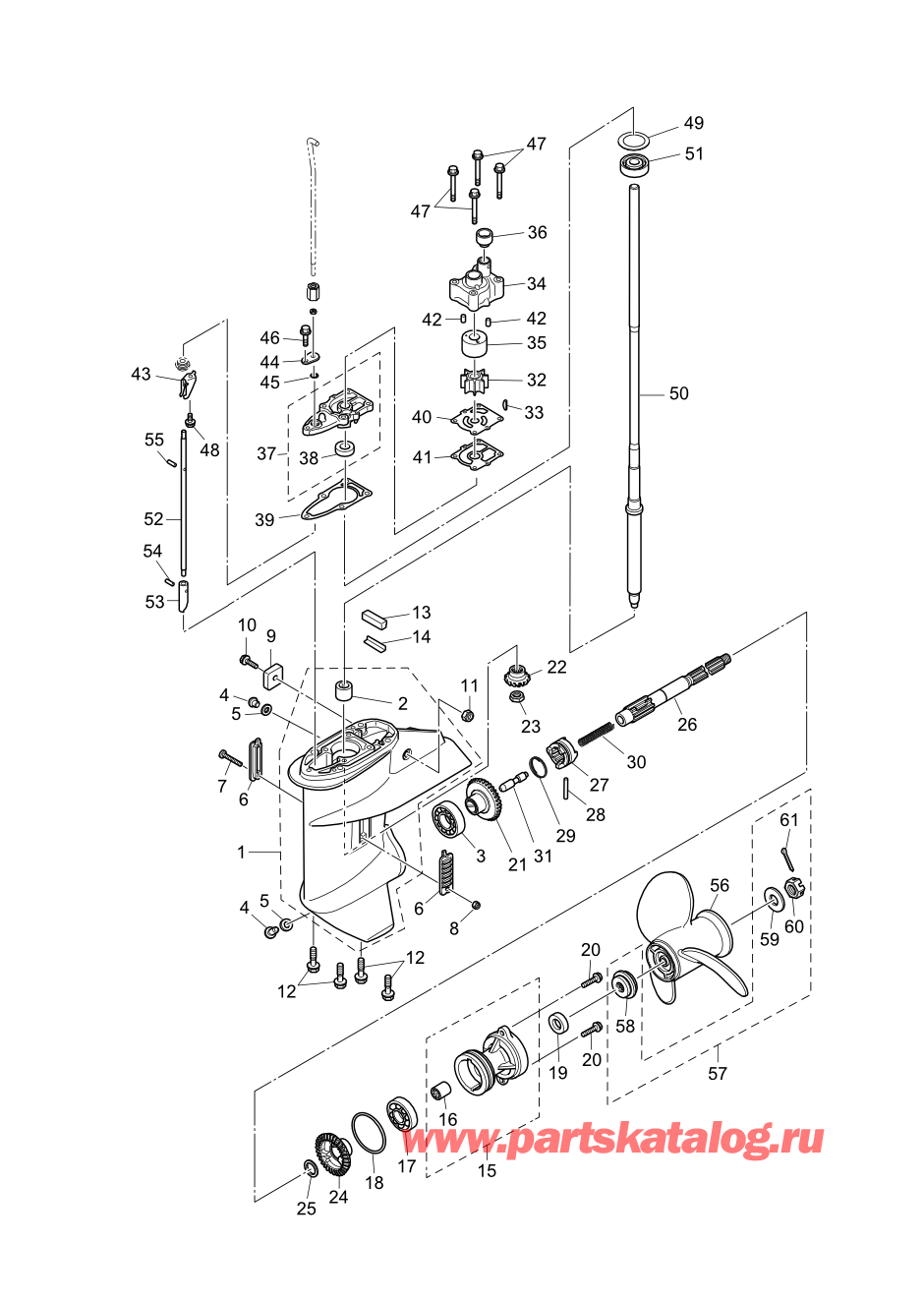 49
51
47
47
36
34
42
42
35
32
33
40
41
50
46
44
45
43
48
55
37
38
39
52
54
53
13
14
10
9
4
5
2
11
22
23
26
30
27
28
29
31
21
3
7
6
1
6
8
4
5
12
12
61
56
59
60
20
58
19
20
57
16
15
17
18
24
25
www.partskatalog.ru