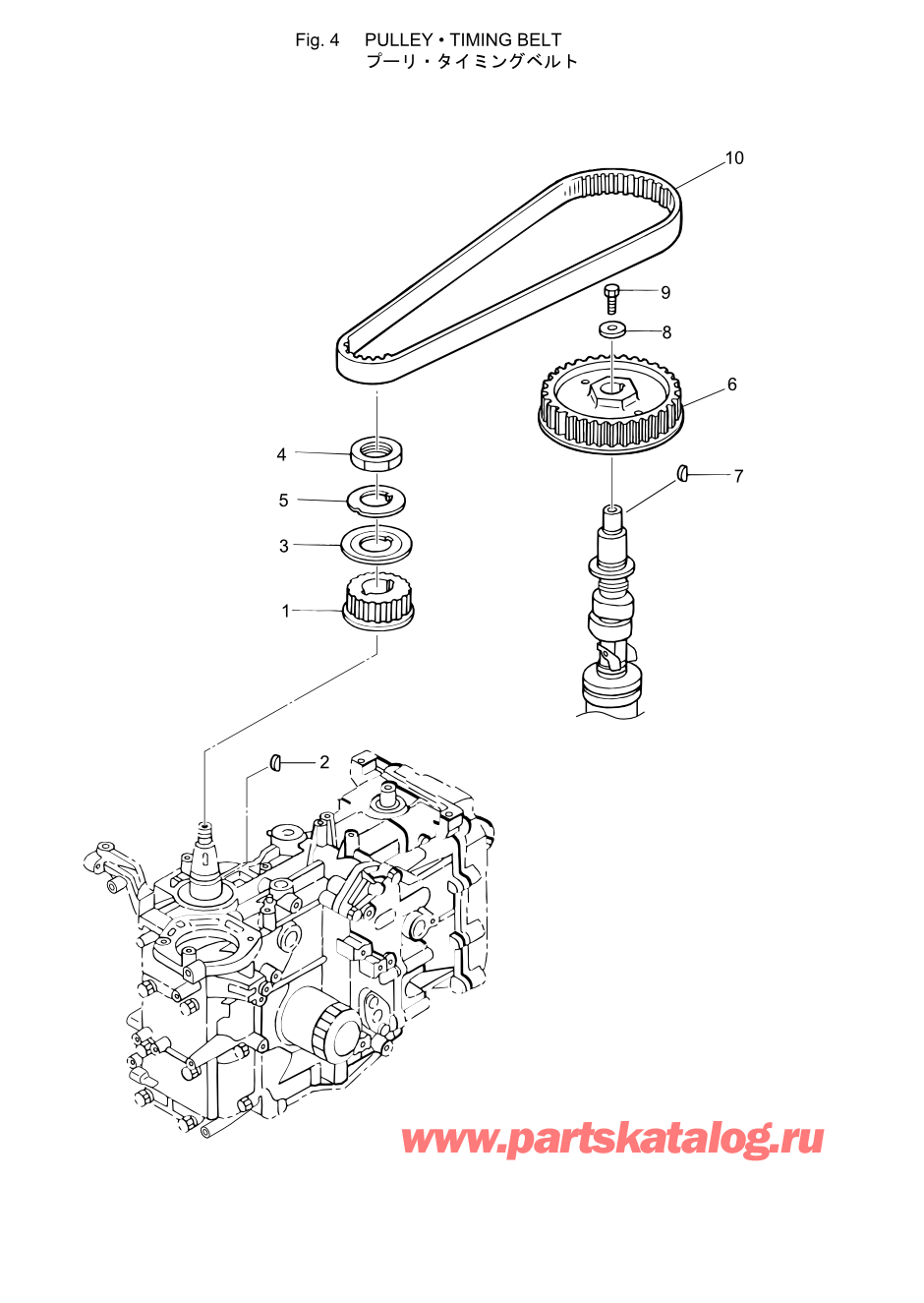 Fig. 4 PULLEY • TIMING BELT
プーリ・タイミングベルト

10
9
8
6
7
4
5
3
1
2

www.partskatalog.ru