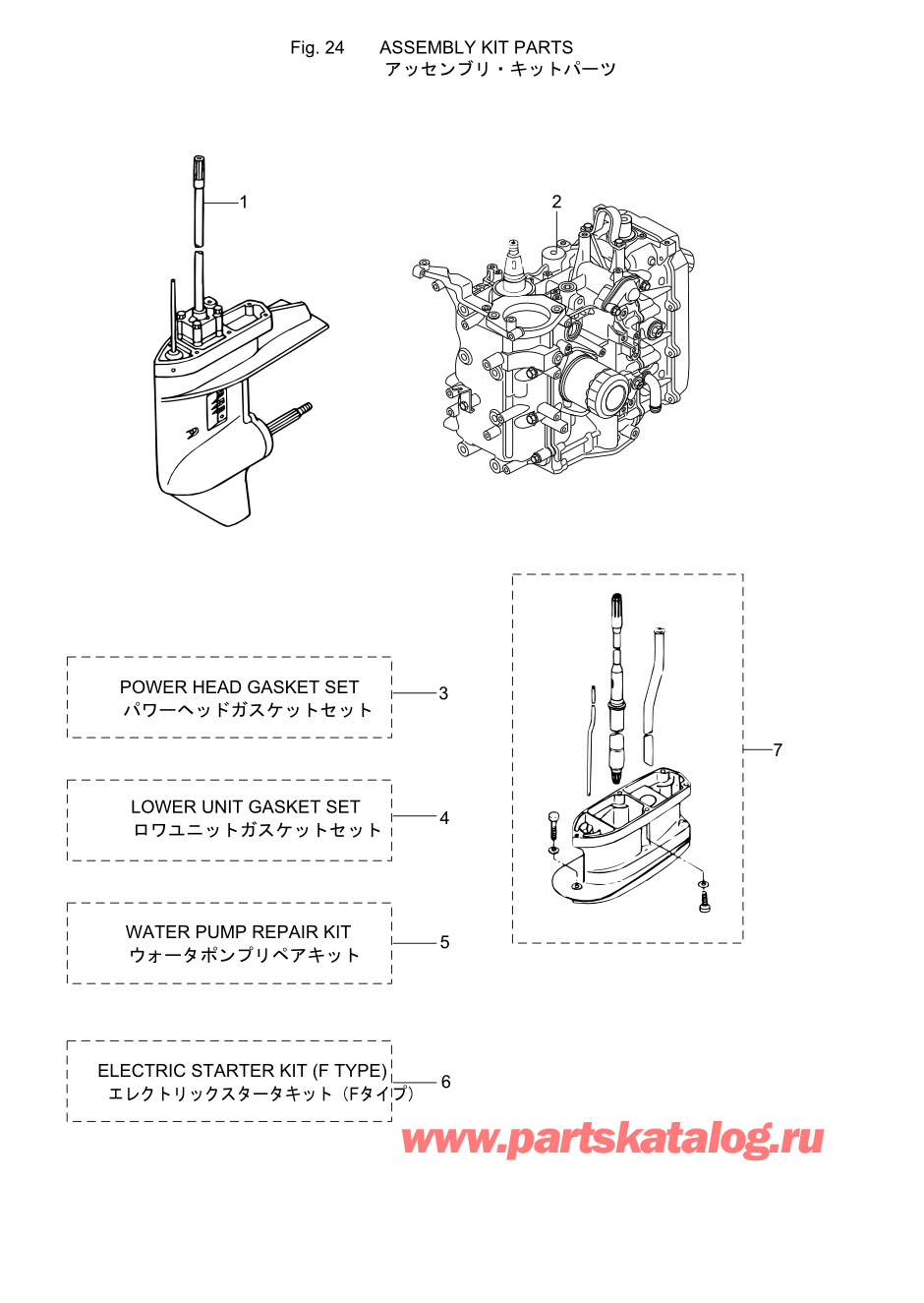 Fig. 24 ASSEMBLY KIT PARTS
アッセンブリ・キットパーツ

1

2

POWER HEAD GASKET SET
パワーヘッドガスケットセット

3

LOWER UNIT GASKET SET
ロワユニットガスケットセット

4

WATER PUMP REPAIR KIT
ウォータポンプリペアキット

5

ELECTRIC STARTER KIT (F TYPE)
エレクトリックスタータキット（Fタイプ）

6

7

www.partskatalog.ru