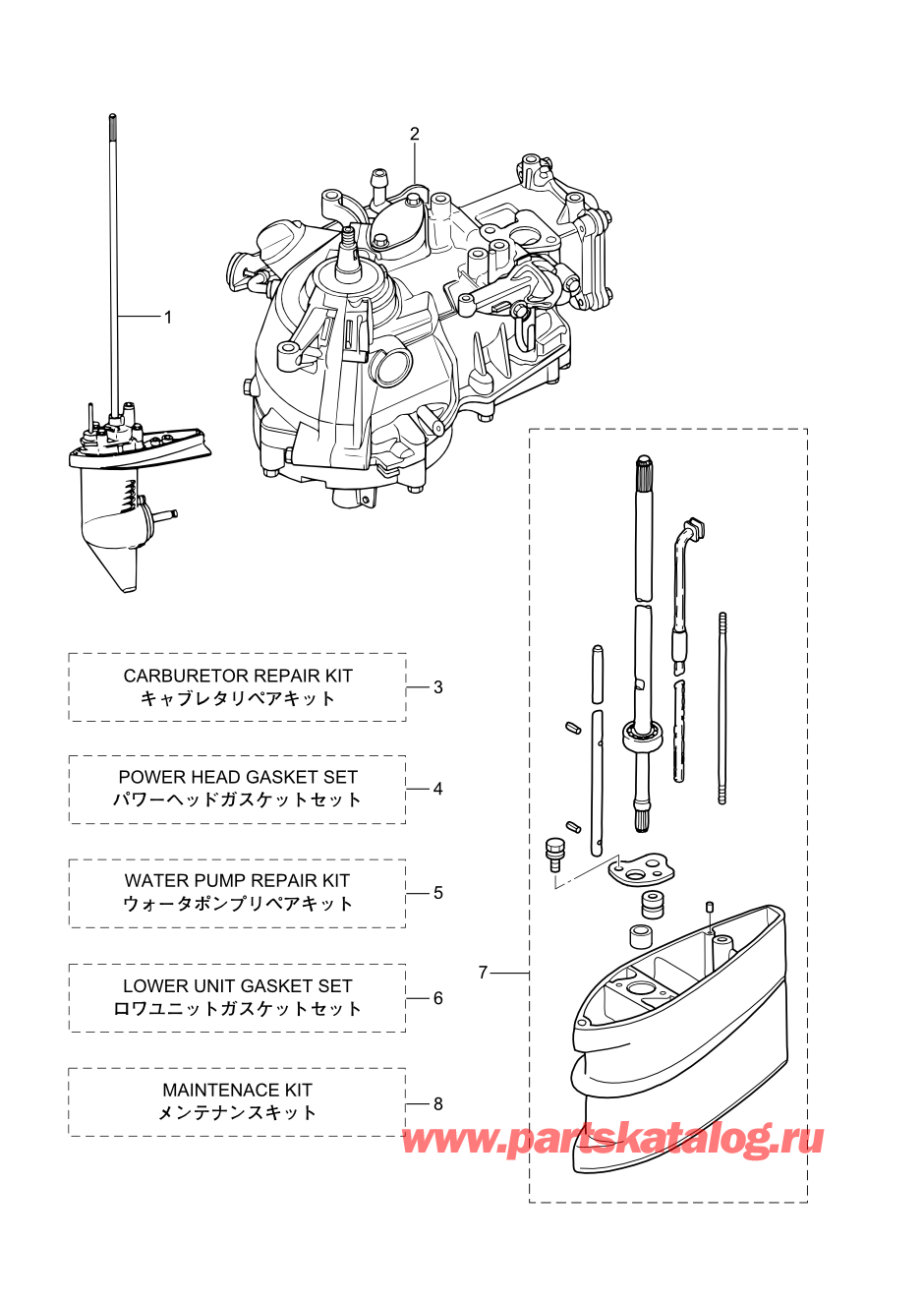 2

1

CARBURETOR REPAIR KIT
キャブレタリペアキット

3

POWER HEAD GASKET SET
パワーヘッドガスケットセット

4

WATER PUMP REPAIR KIT
ウォータポンプリペアキット

5

LOWER UNIT GASKET SET
ロワユニットガスケットセット

6

7

MAINTENACE KIT
メンテナンスキット

8

www.partskatalog.ru