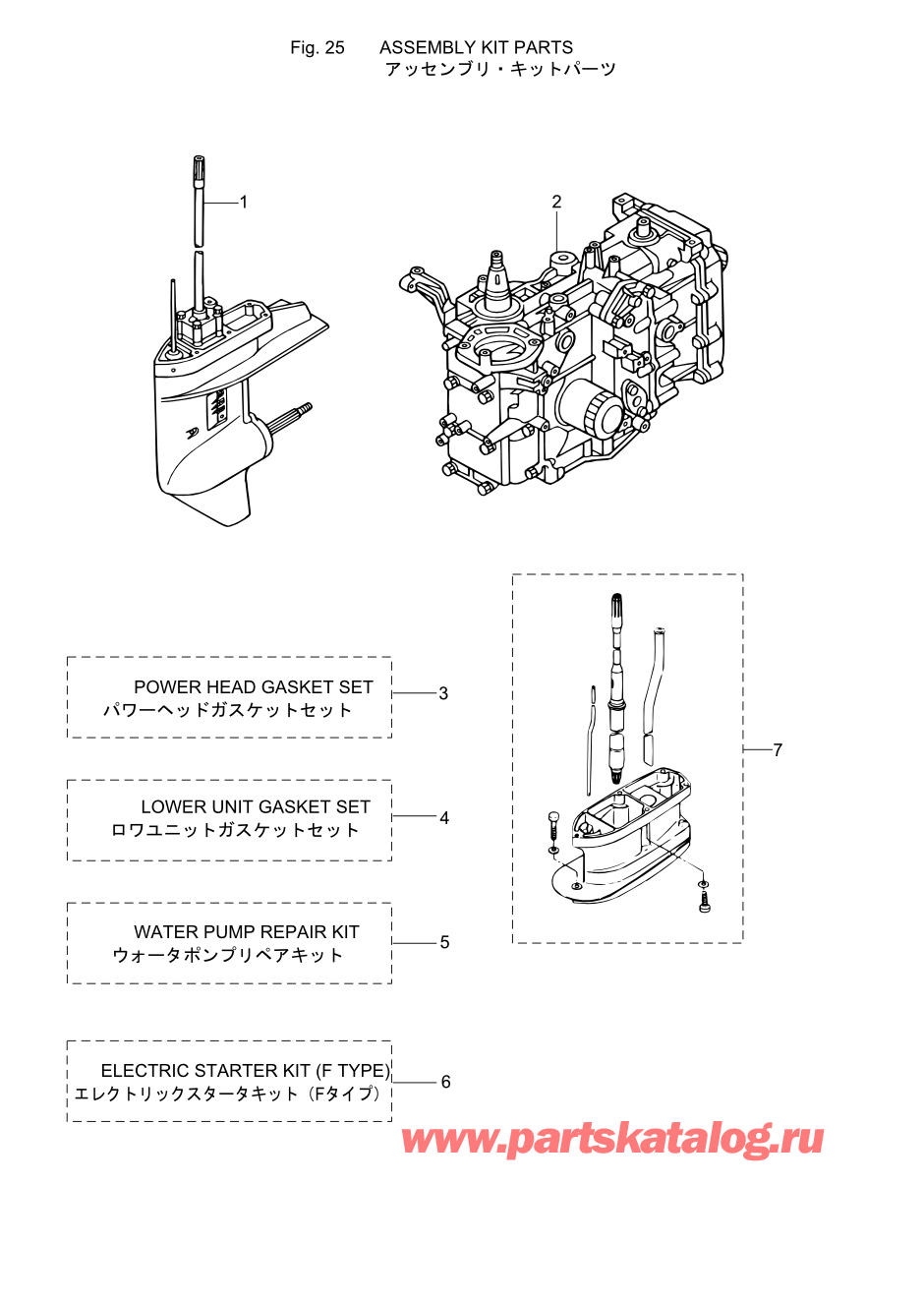 Fig. 25 ASSEMBLY KIT PARTS
アッセンブリ・キットパーツ

1

2

POWER HEAD GASKET SET
パワーヘッドガスケットセット

3

LOWER UNIT GASKET SET
ロワユニットガスケットセット

4

WATER PUMP REPAIR KIT
ウォータポンプリペアキット

5

ELECTRIC STARTER KIT (F TYPE)
エレクトリックスタータキット（Fタイプ）

6

7

www.partskatalog.ru