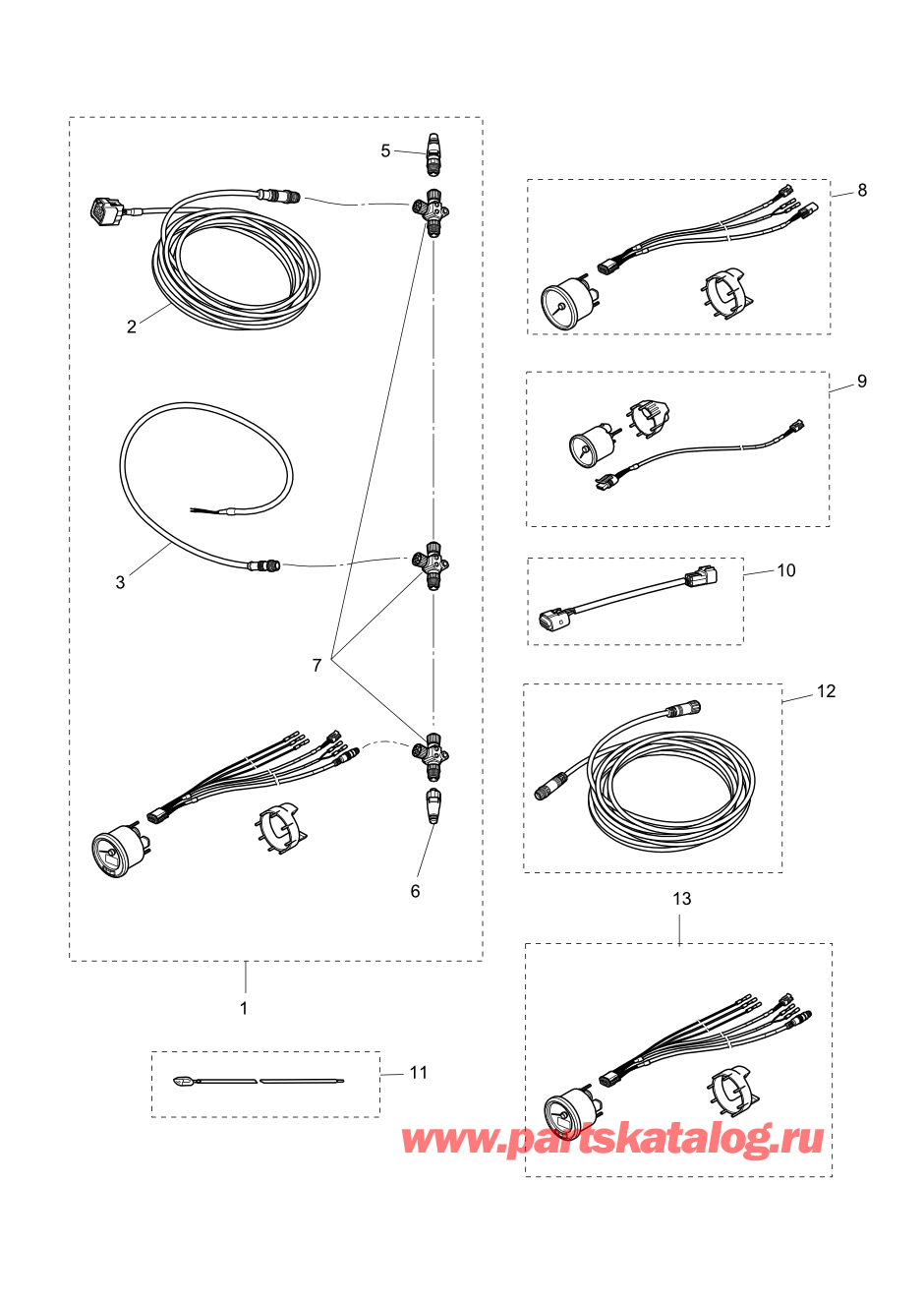 5
8
2
9
3
10
7
12
6
13
1
11
www.partskatalog.ru