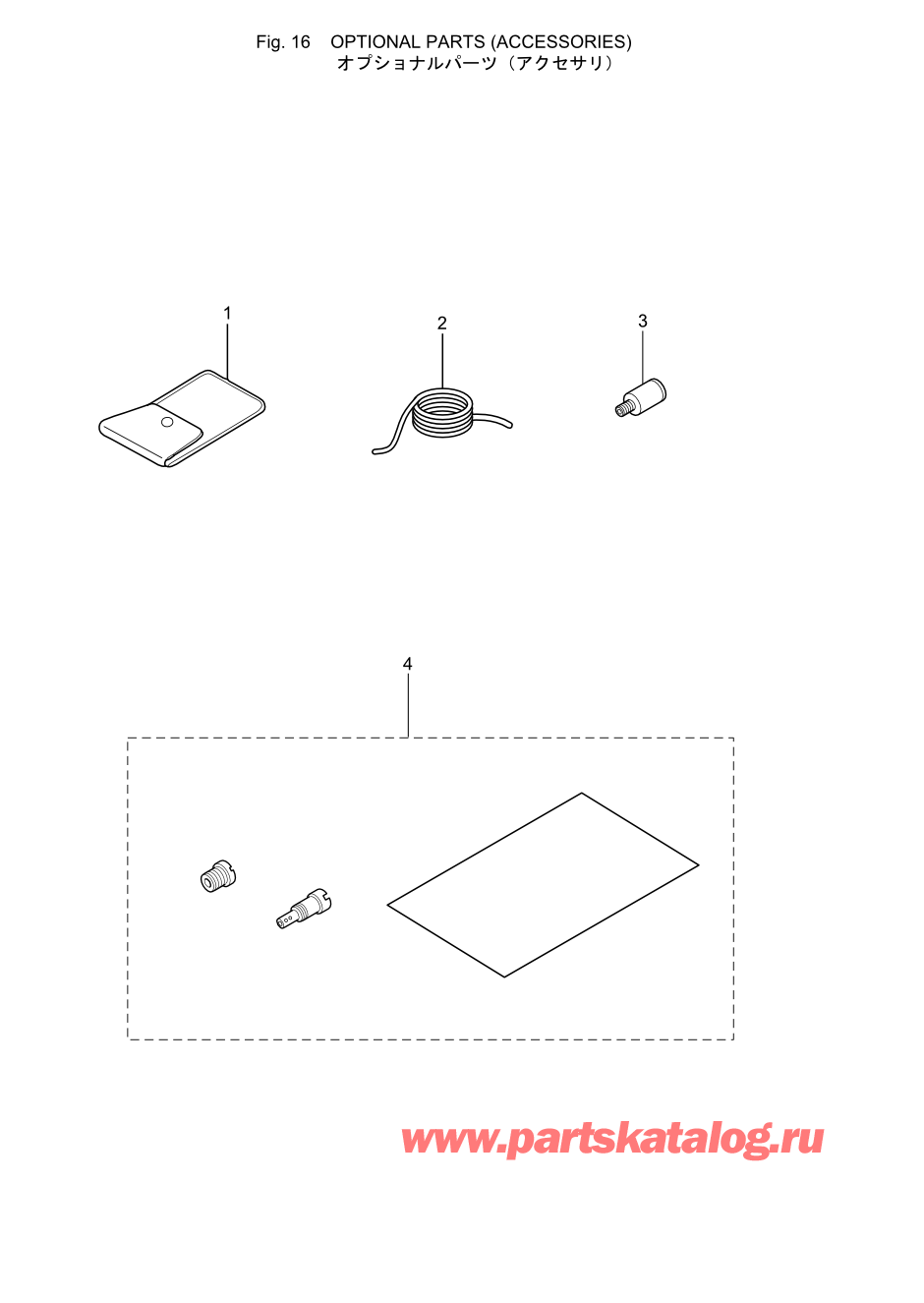 Fig. 16 OPTIONAL PARTS (ACCESSORIES)
オプショナルパーツ（アクセサリ）

1

2

3

4

www.partskatalog.ru