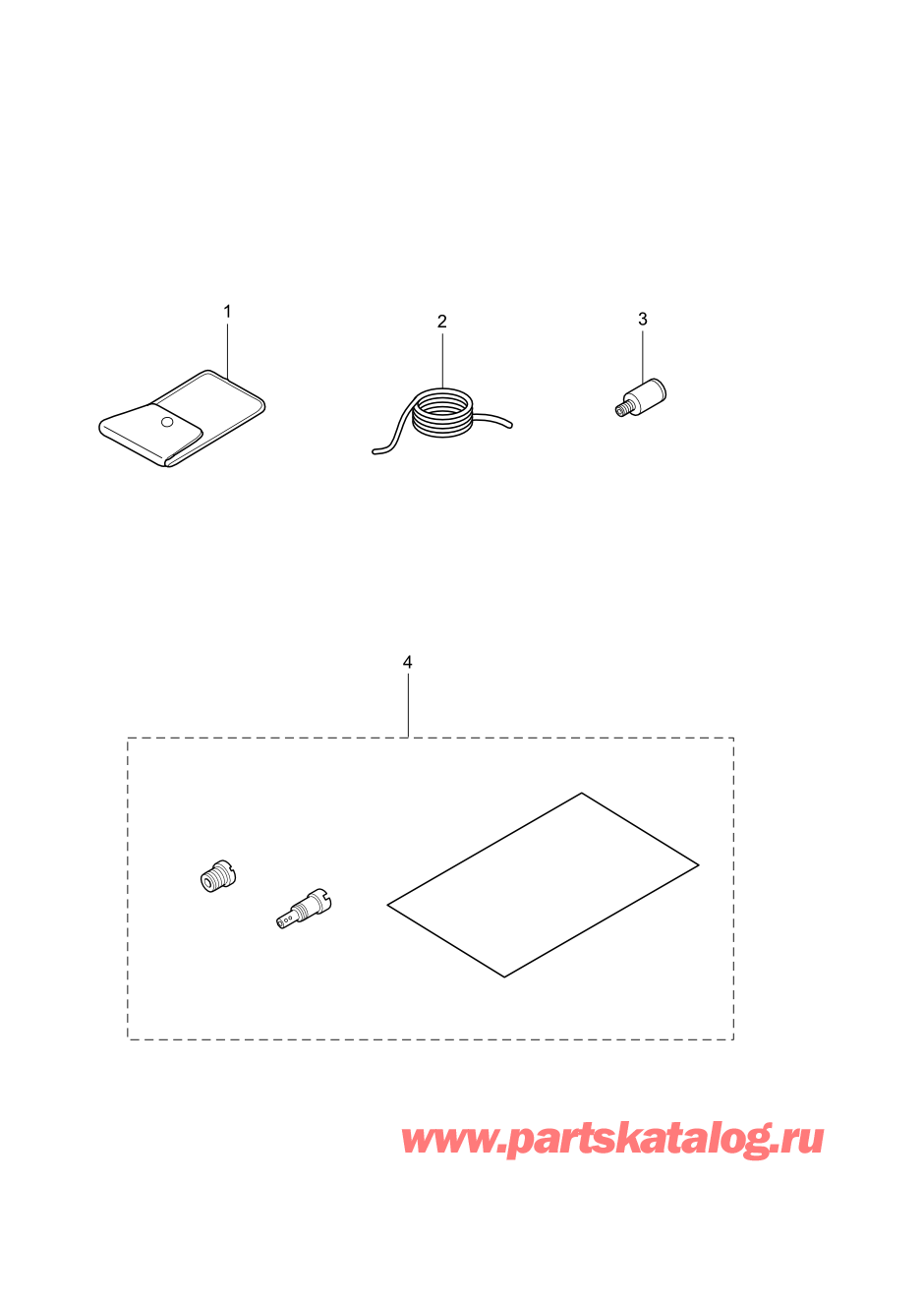 1

2

3

4

www.partskatalog.ru