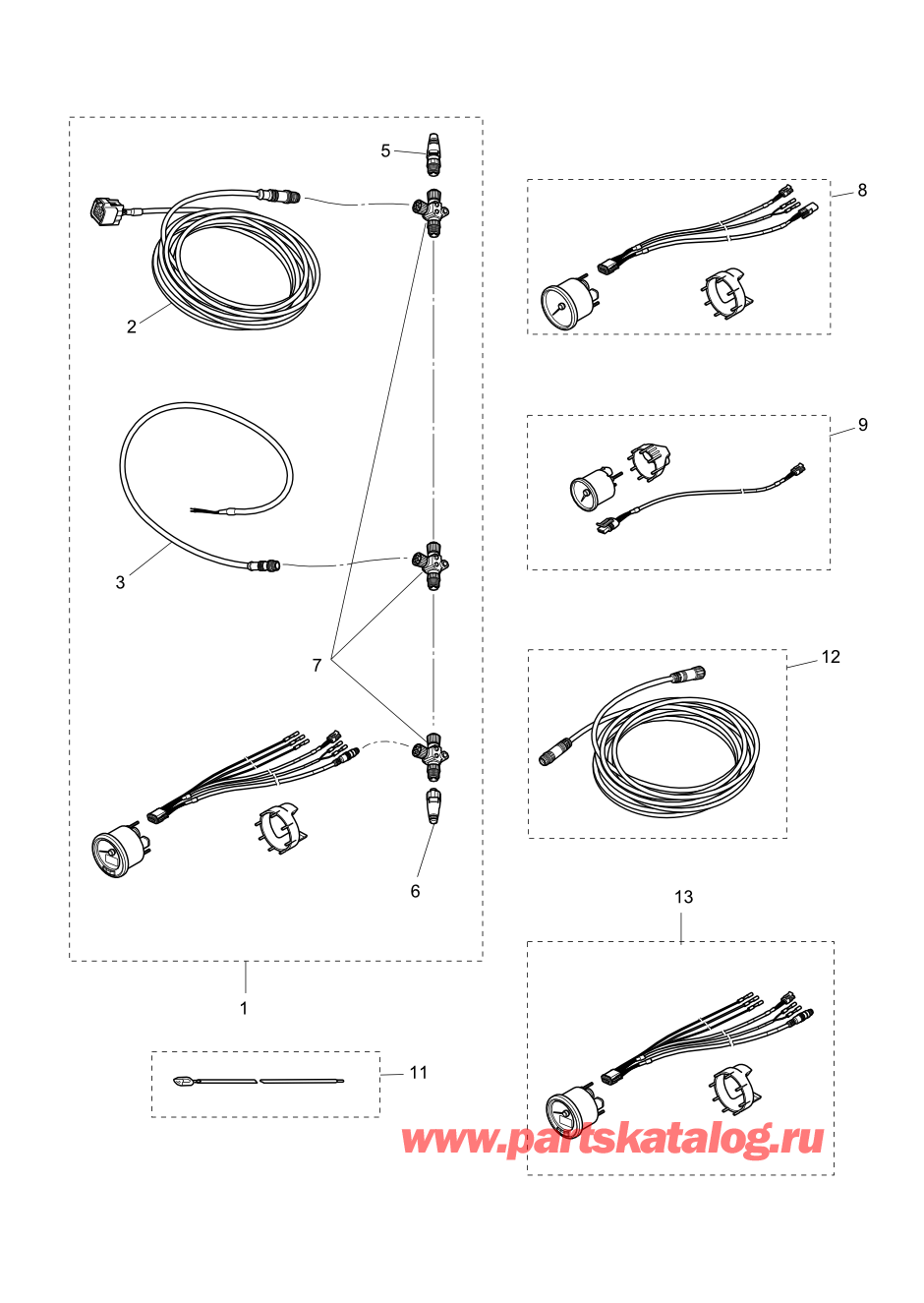 5
8
2
9
3
7
12
6
13
1
11
www.partskatalog.ru