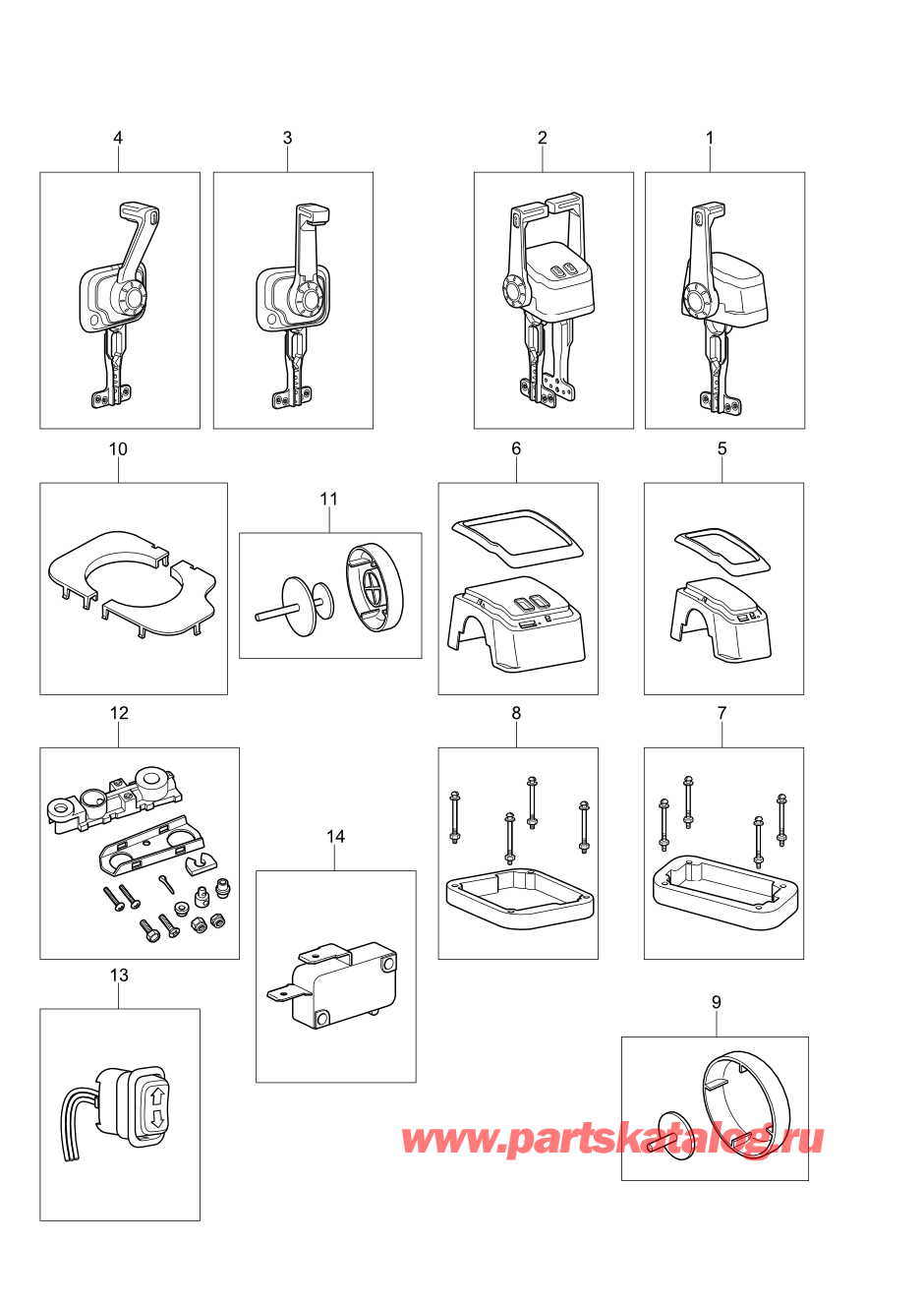 4
3
2
1
10
11
6
5
12
8
7
14
13
9
www.partskatalog.ru