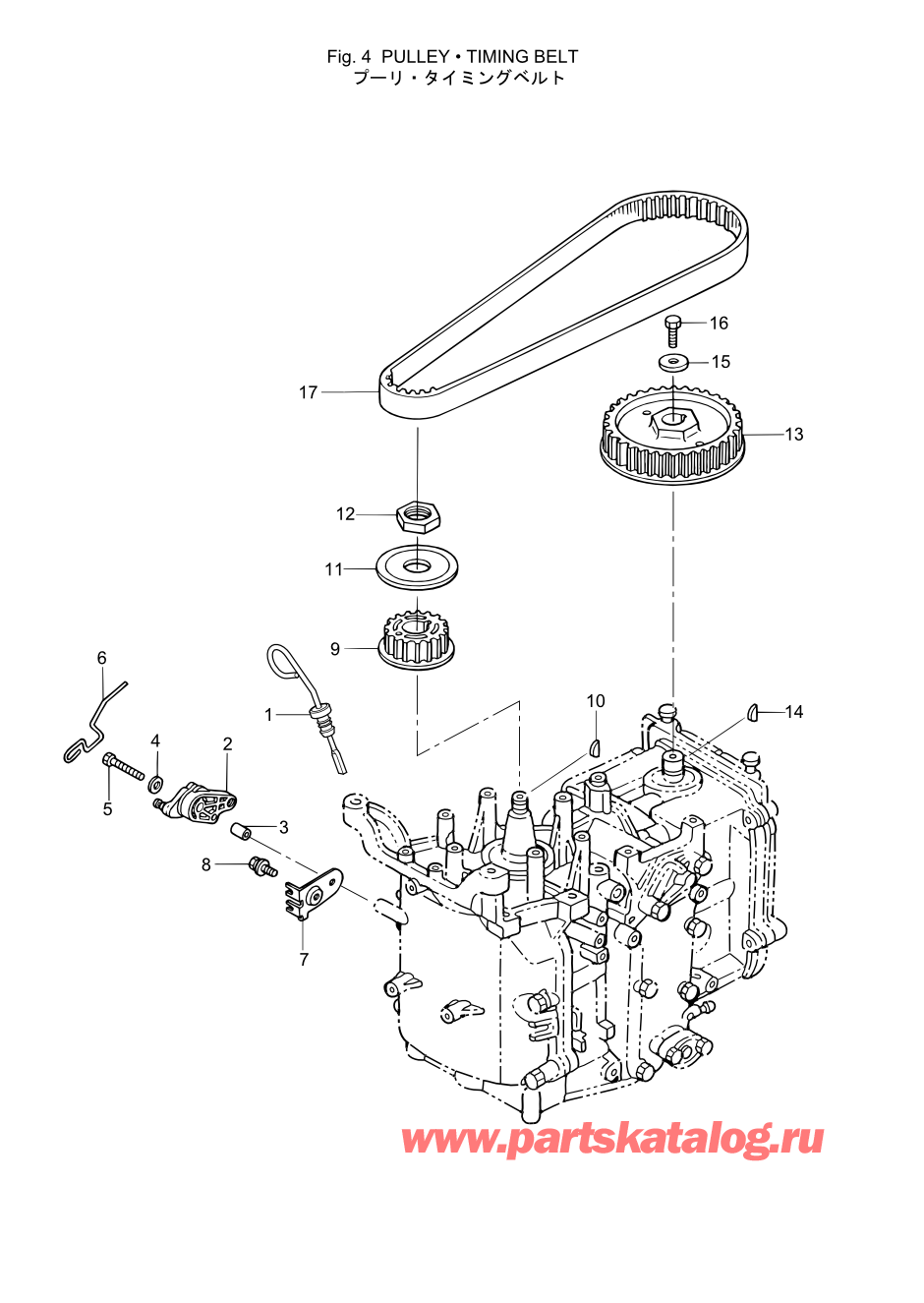 Fig. 4 PULLEY • TIMING BELT
プーリ・タイミングベルト

16
15
17
13
12
11
9
6
1
10
14
4
2
5
3
8
7

www.partskatalog.ru