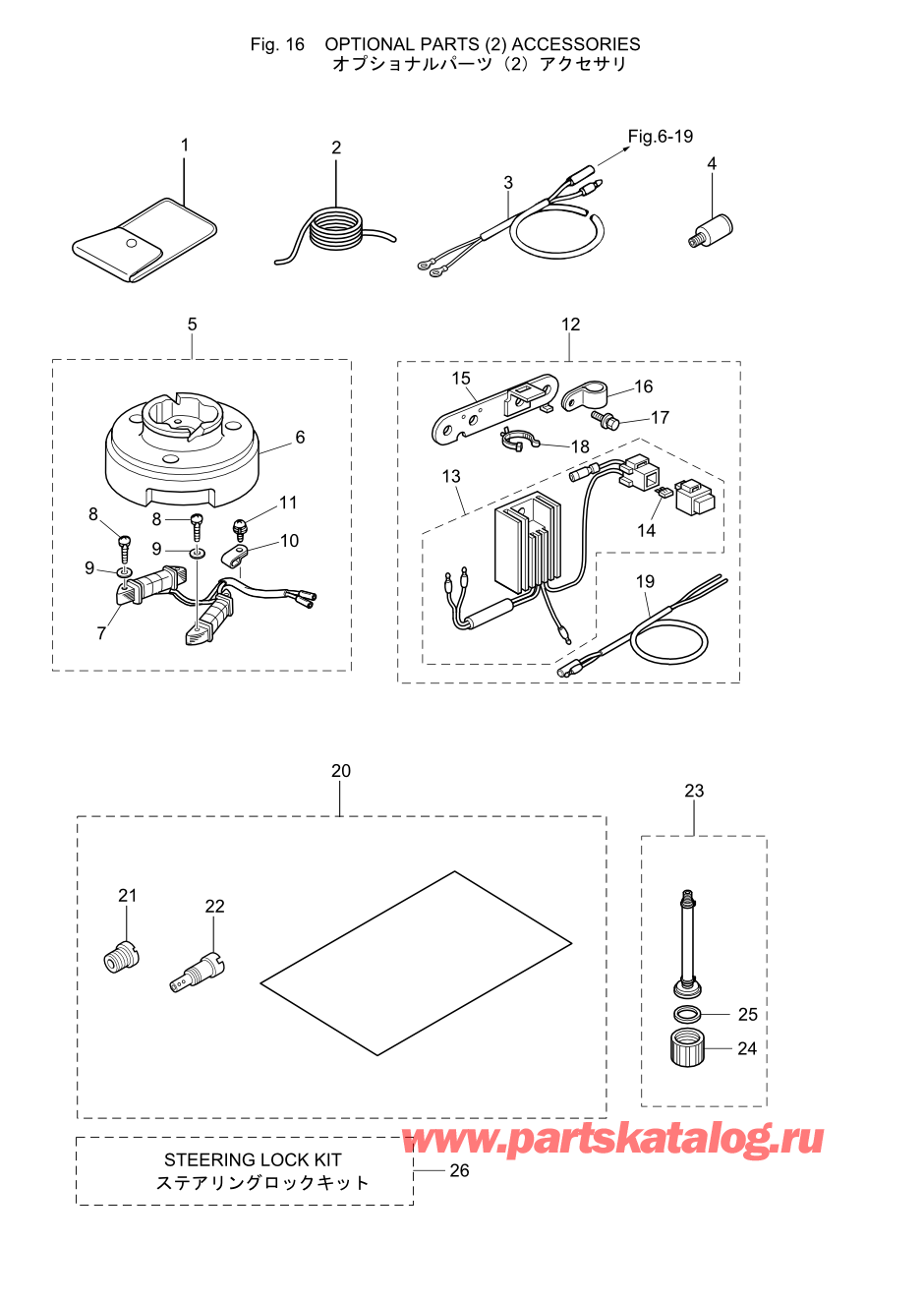 Fig. 16 OPTIONAL PARTS (2) ACCESSORIES
オプショナルパーツ（2）アクセサリ

1
2
Fig.6-19
3
4

5
6
8
8
11
9
10
9
7

12
15
16
17
18
13
14
19

20
21
22

23
25
24

STEERING LOCK KIT
ステアリングロックキット
26

www.partskatalog.ru