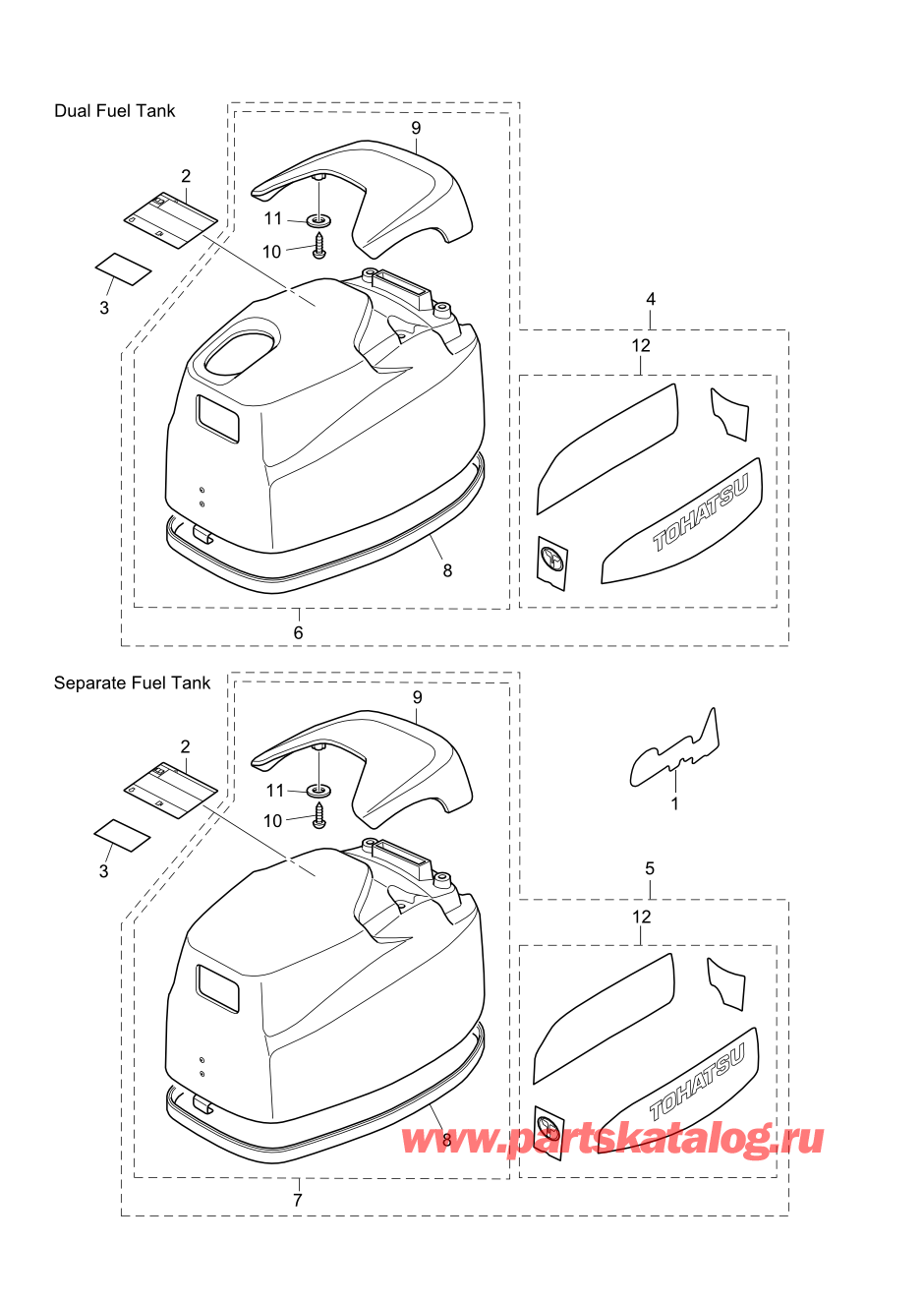 Dual Fuel Tank

9

2

11

10

3

4

12

TOHATSU

8

6

Separate Fuel Tank

9

2

11

10

3

1

5

12

TOHATSU

8

www.partskatalog.ru

7