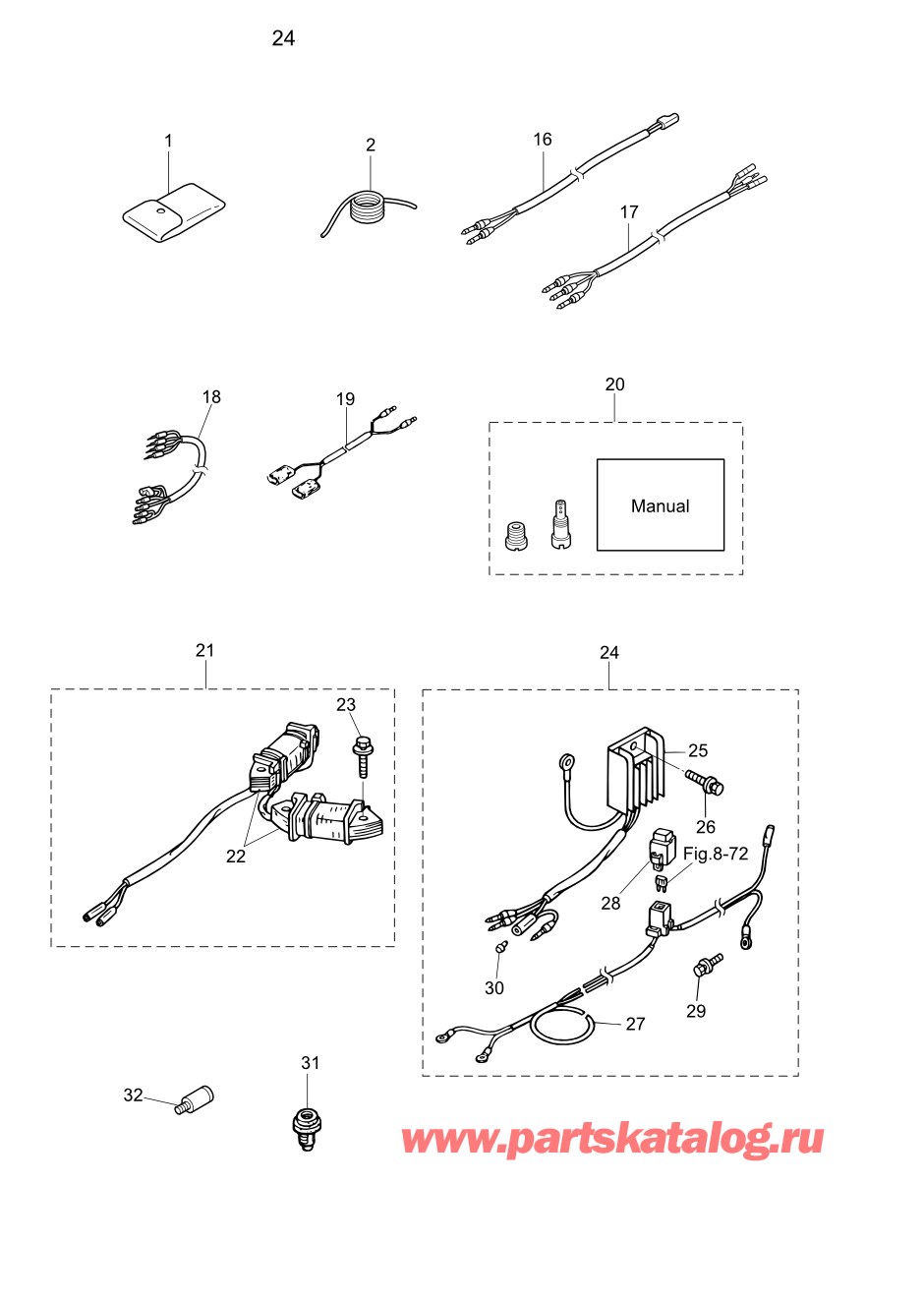 24

1
2
16
17

18
19
20
Manual

21
23
22
24
25
26
Fig.8-72
28
30
29
27

32
31
www.partskatalog.ru