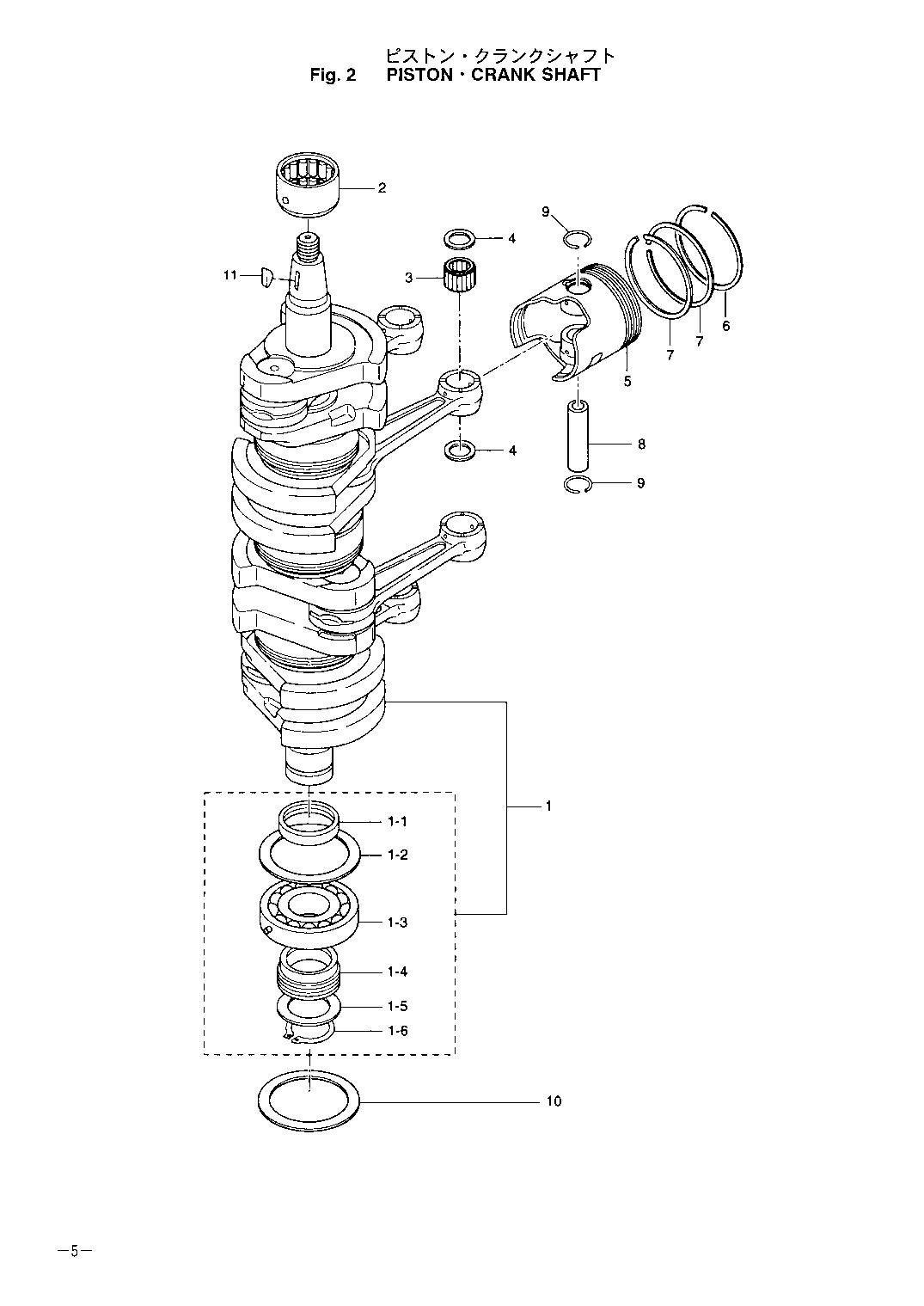 ピストン・クランクシャフト
Fig. 2 PISTON・CRANK SHAFT

2
9
4
11
3
7
7
6
5
4
8
9
1
1-1
1-2
1-3
1-4
1-5
1-6
10

—5—