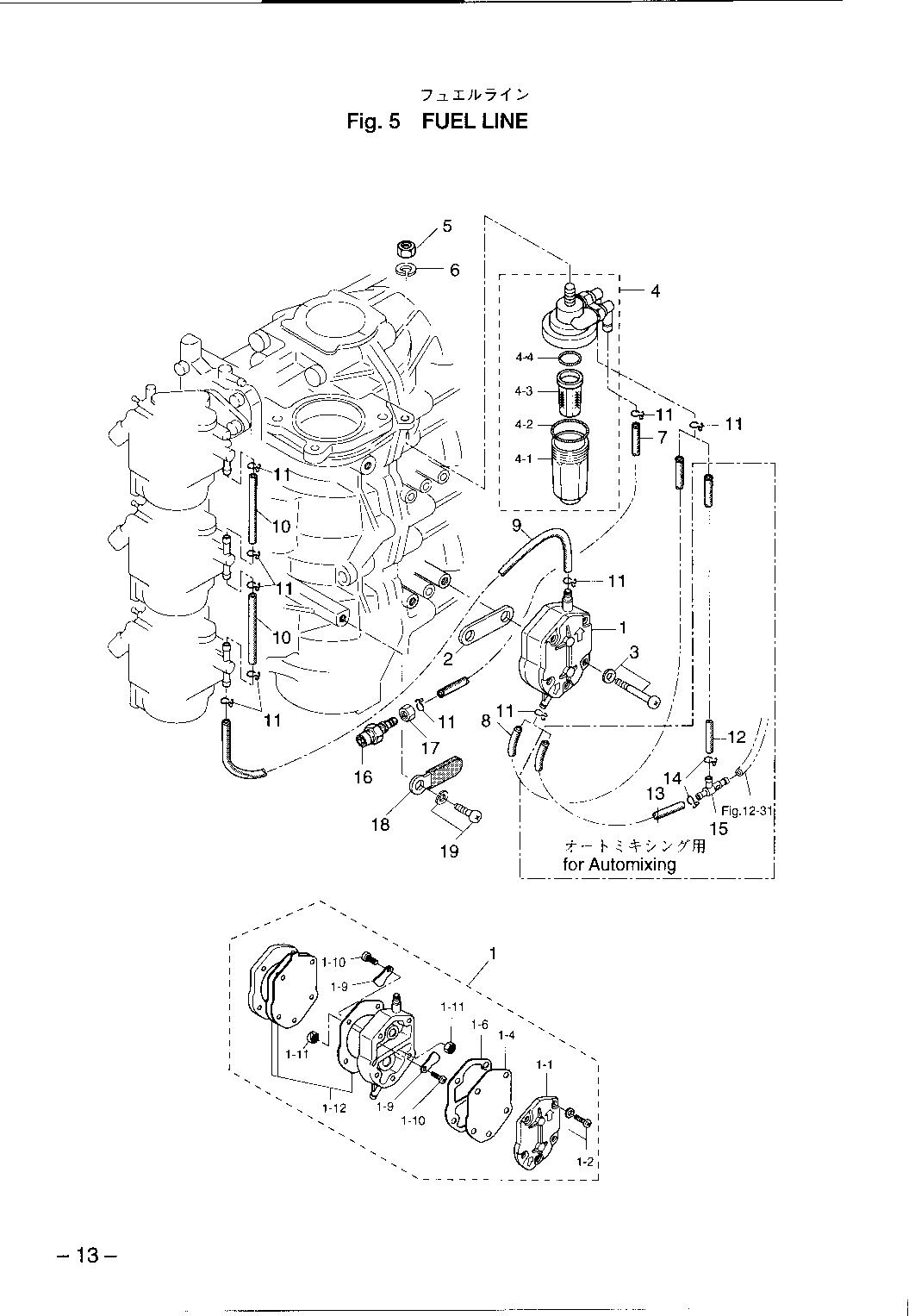 フュエルライン
Fig. 5 FUEL LINE

5
6
4
4-4
4-3
4-2
4-1
11
11
7
11
10
11
10
11
9
11
1
2
3
11
17
16
8
11
12
14
13
15
Fig.12-31
18
19
オートミキシング用
for Automixing

1
1-10
1-9
1-11
1-11
1-6
1-4
1-1
1-12
1-9
1-10
1-2

– 13 –