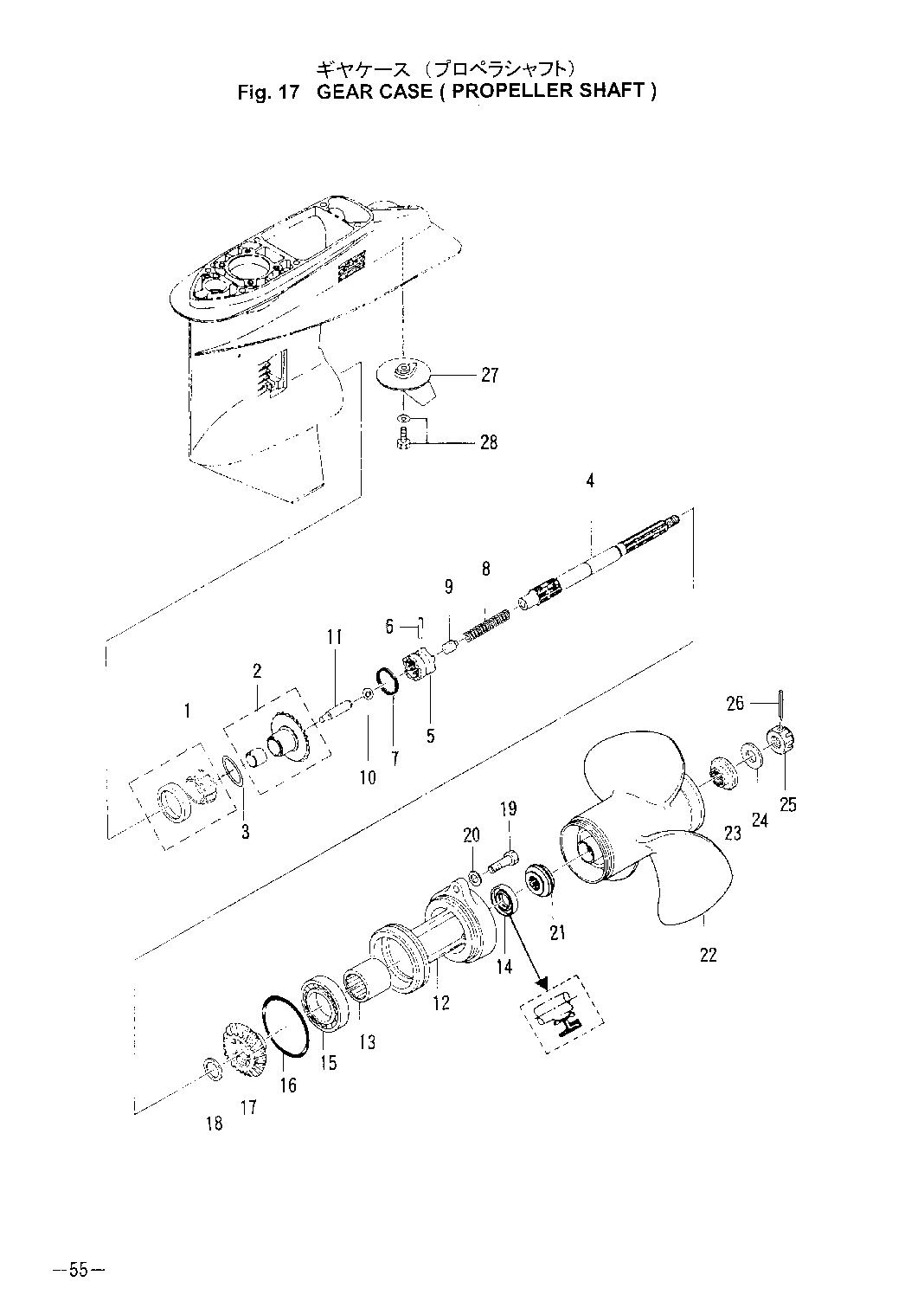 ギヤケース（プロペラシャフト）
Fig. 17 GEAR CASE ( PROPELLER SHAFT )

27
28
4
8
9
6
11
2
1
5
7
10
3
26
25
24
23
19
20
21
22
14
12
13
15
16
17
18

—55—