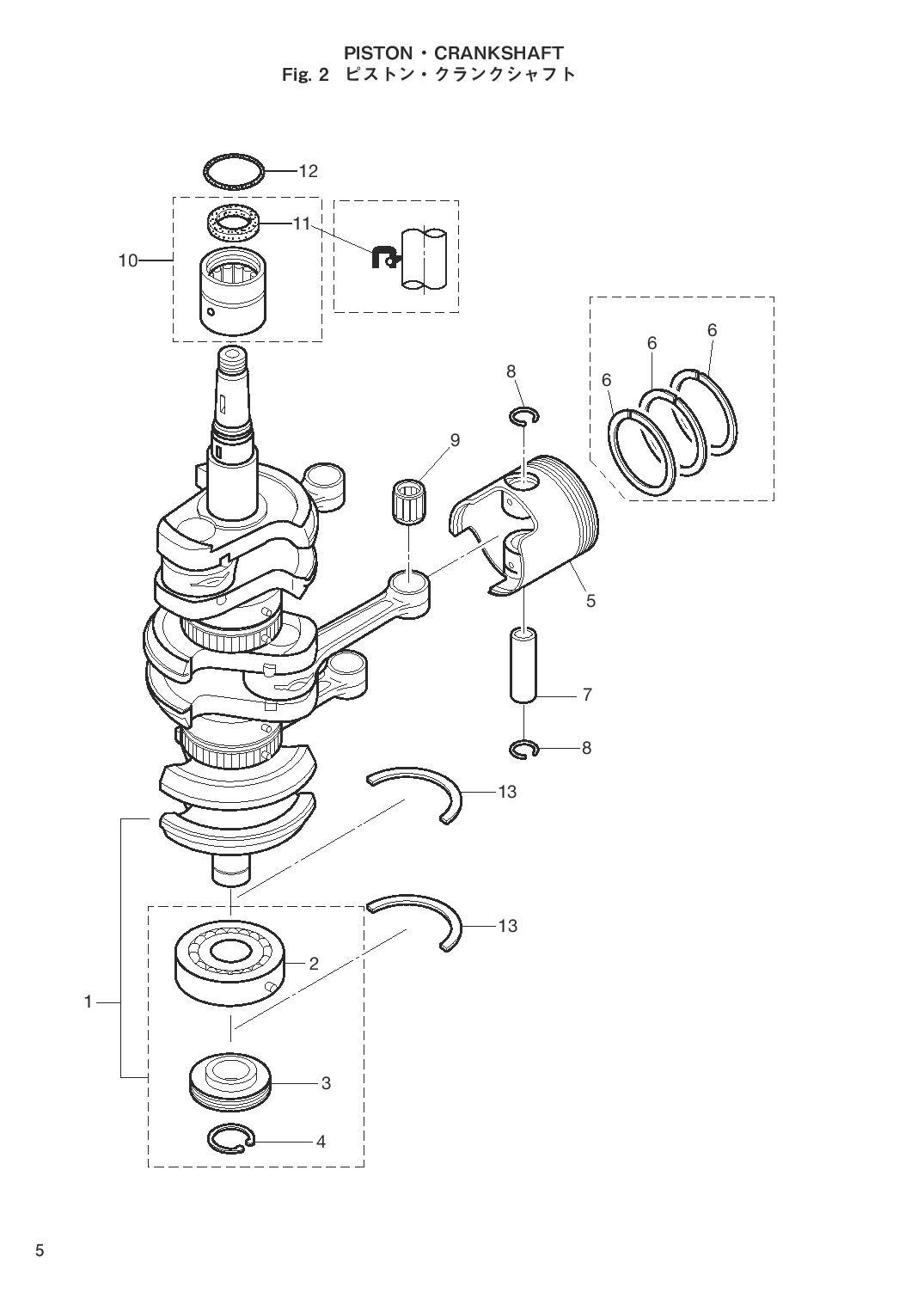 PISTON・CRANKSHAFT
Fig. 2 ピストン・クランクシャフト

12
11
10
6
6
6
8
9
5
7
8
13
13
2
1
3
4

5