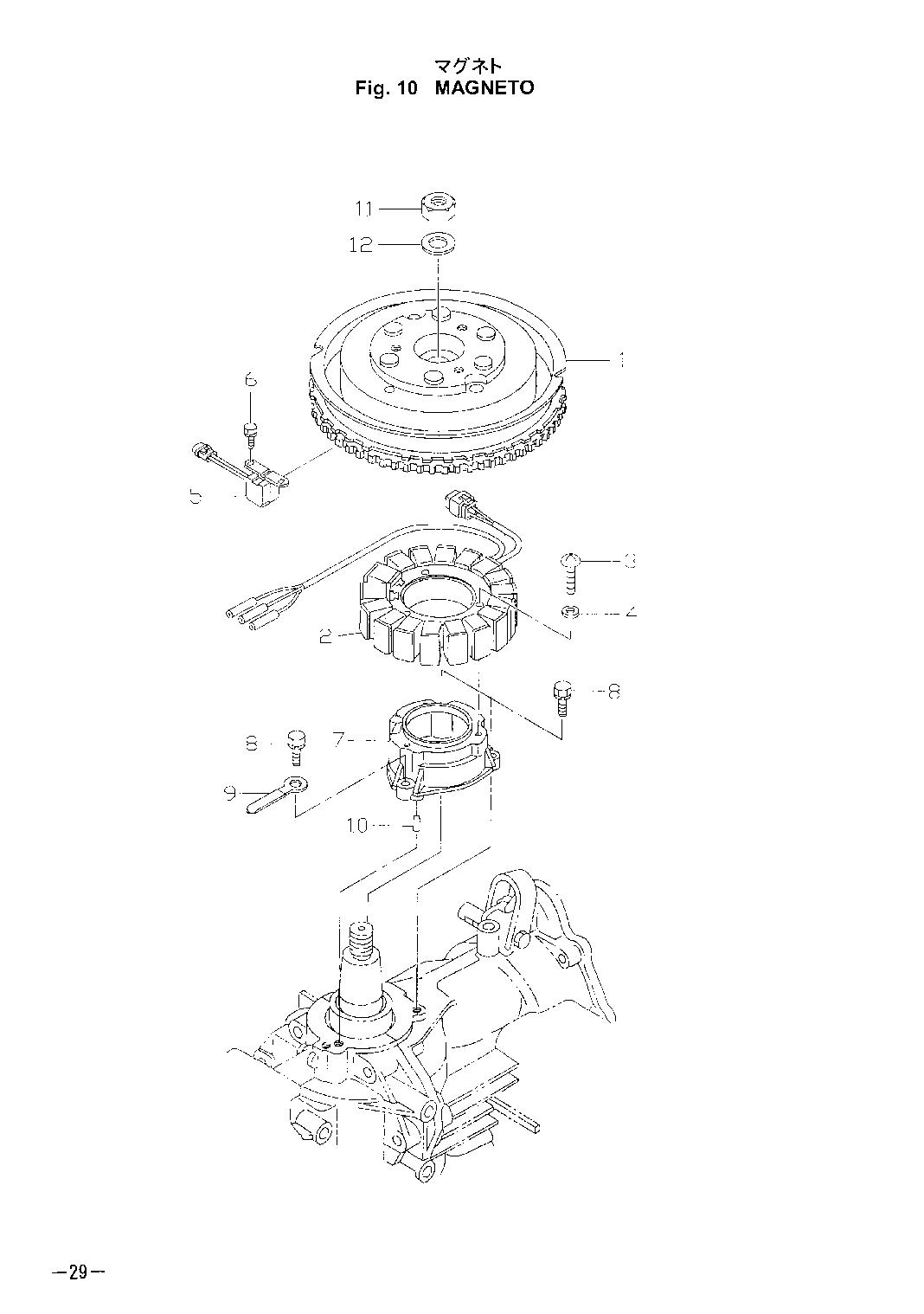 マグネト
Fig. 10 MAGNETO

11
12
1
6
5
3
4
2
8
8
7
9
10

—29—