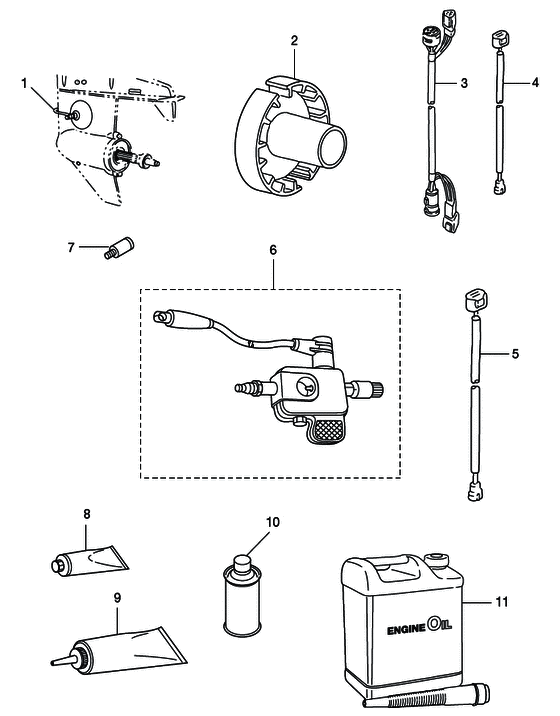 1
2
3
4
7
6
5
8
10
9
11
ENGINE OIL