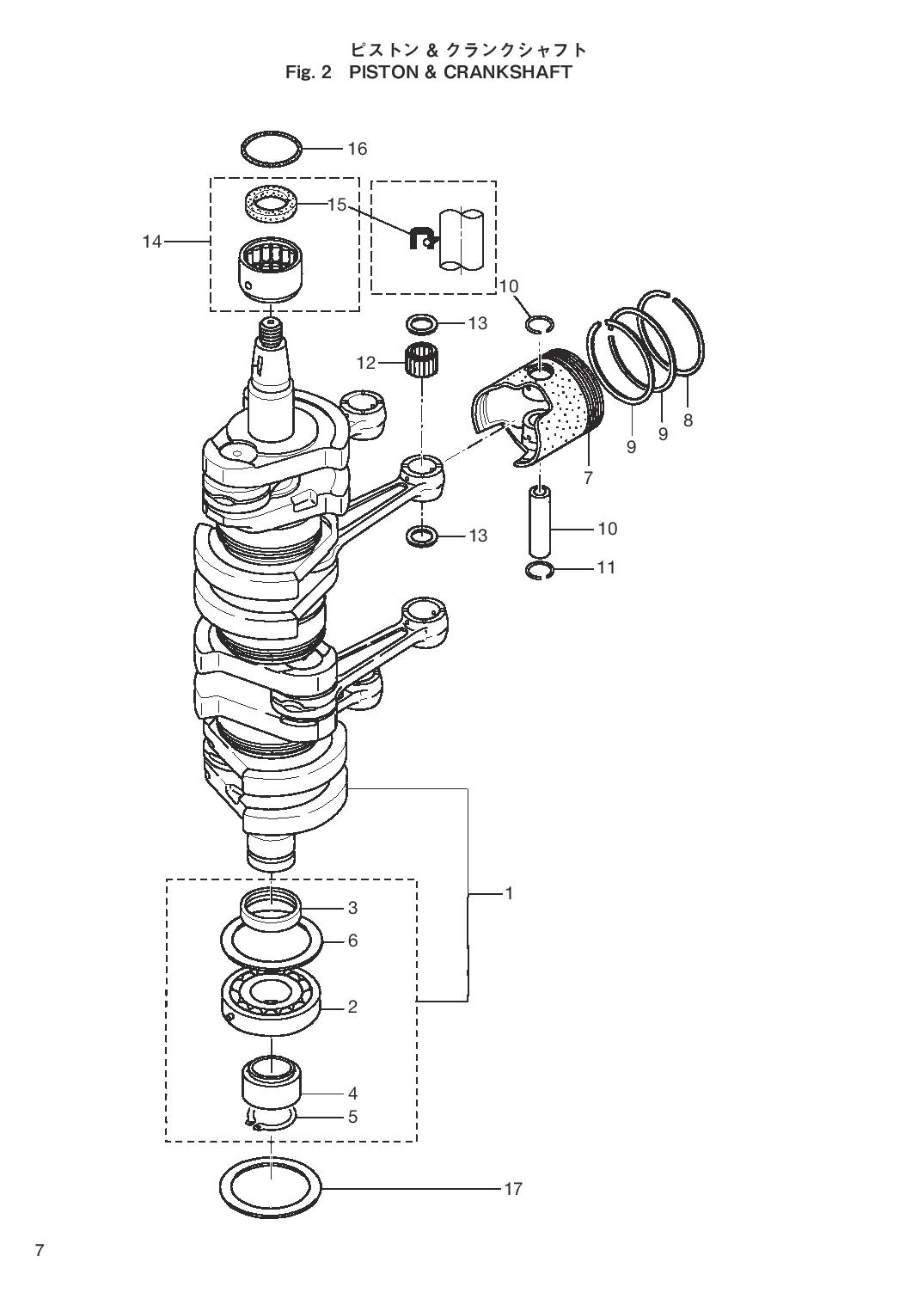 ピストン & クランクシャフト
Fig. 2 PISTON & CRANKSHAFT

16
15
14
10
13
12
9
9
8
7
13
10
11
1
3
6
2
4
5
17

7