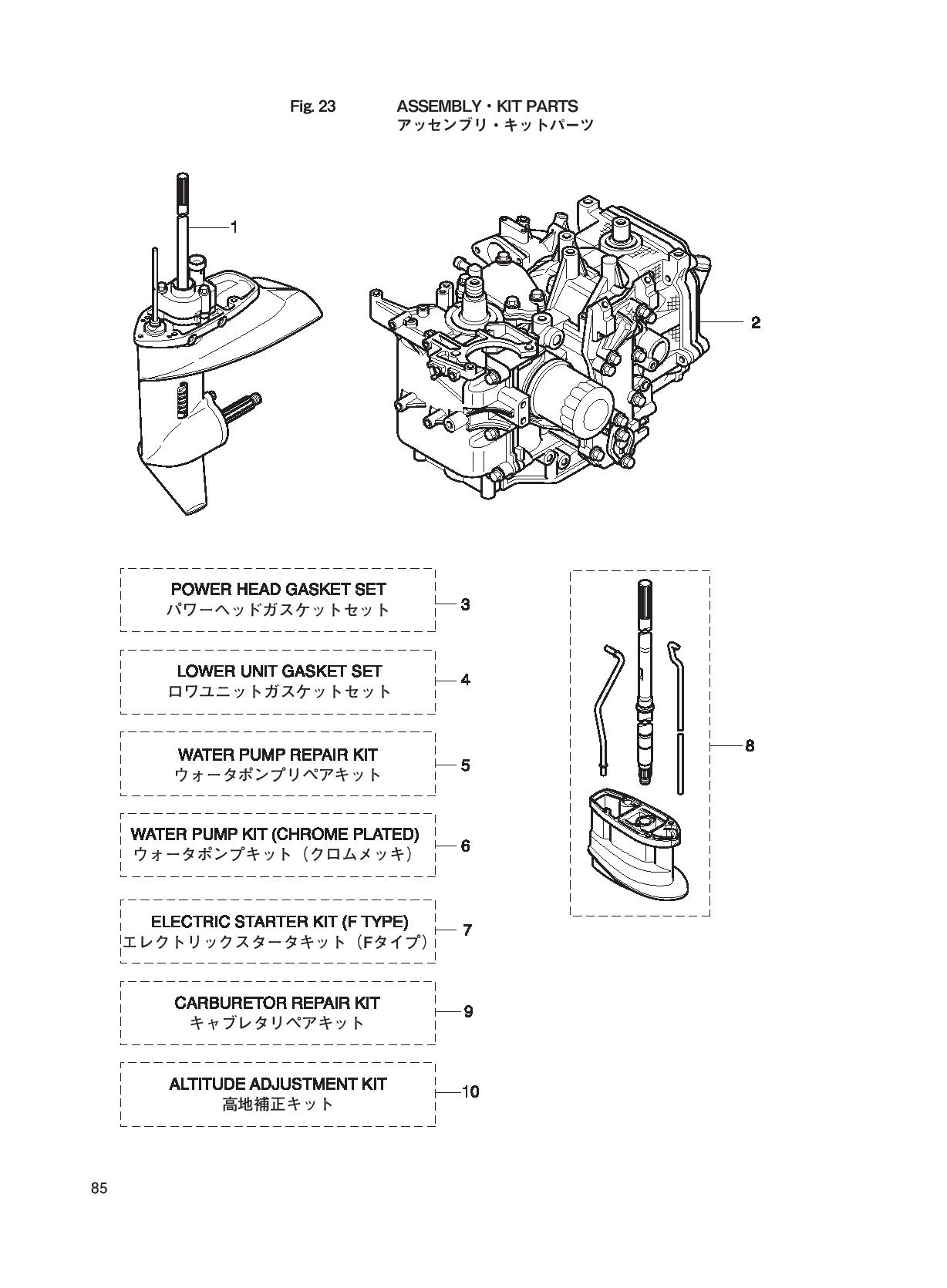 Fig. 23 ASSEMBLY・KIT PARTS
アッセンブリ・キットパーツ

1

2

POWER HEAD GASKET SET
パワーヘッドガスケットセット
3

LOWER UNIT GASKET SET
ロワユニットガスケットセット
4

WATER PUMP REPAIR KIT
ウォータポンプリペアキット
5

WATER PUMP KIT (CHROME PLATED)
ウォータポンプキット（クロムメッキ）
6

ELECTRIC STARTER KIT (F TYPE)
エレクトリックスタータキット（Fタイプ）
7

8

CARBURETOR REPAIR KIT
キャブレタリペアキット
9

ALTITUDE ADJUSTMENT KIT
高地補正キット
10

85