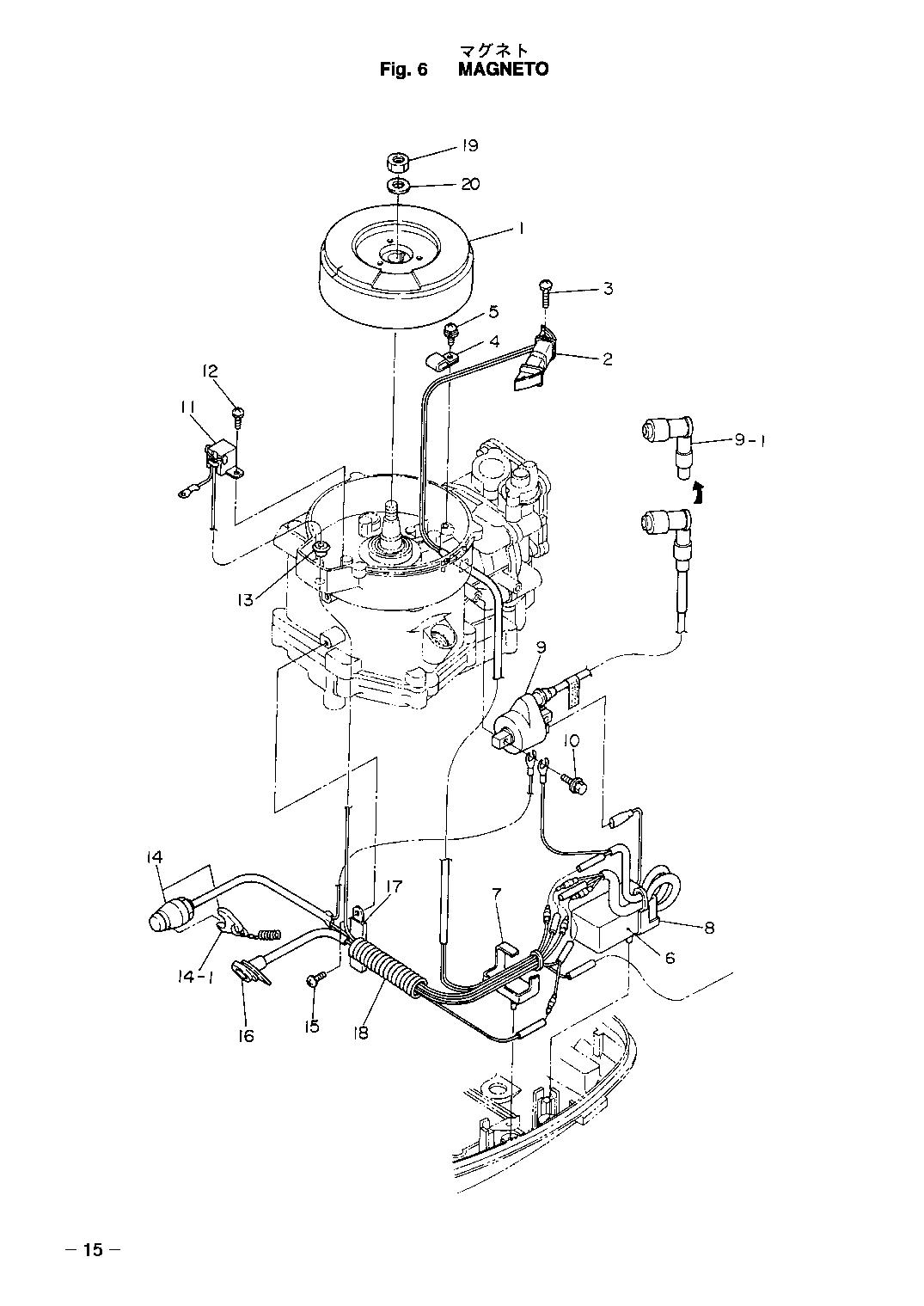 マグネト
Fig. 6 MAGNETO

19
20
1
3
5
4
2
12
11
9-1
13
9
10
14
17
7
8
6
14-1
16
15
18

– 15 –