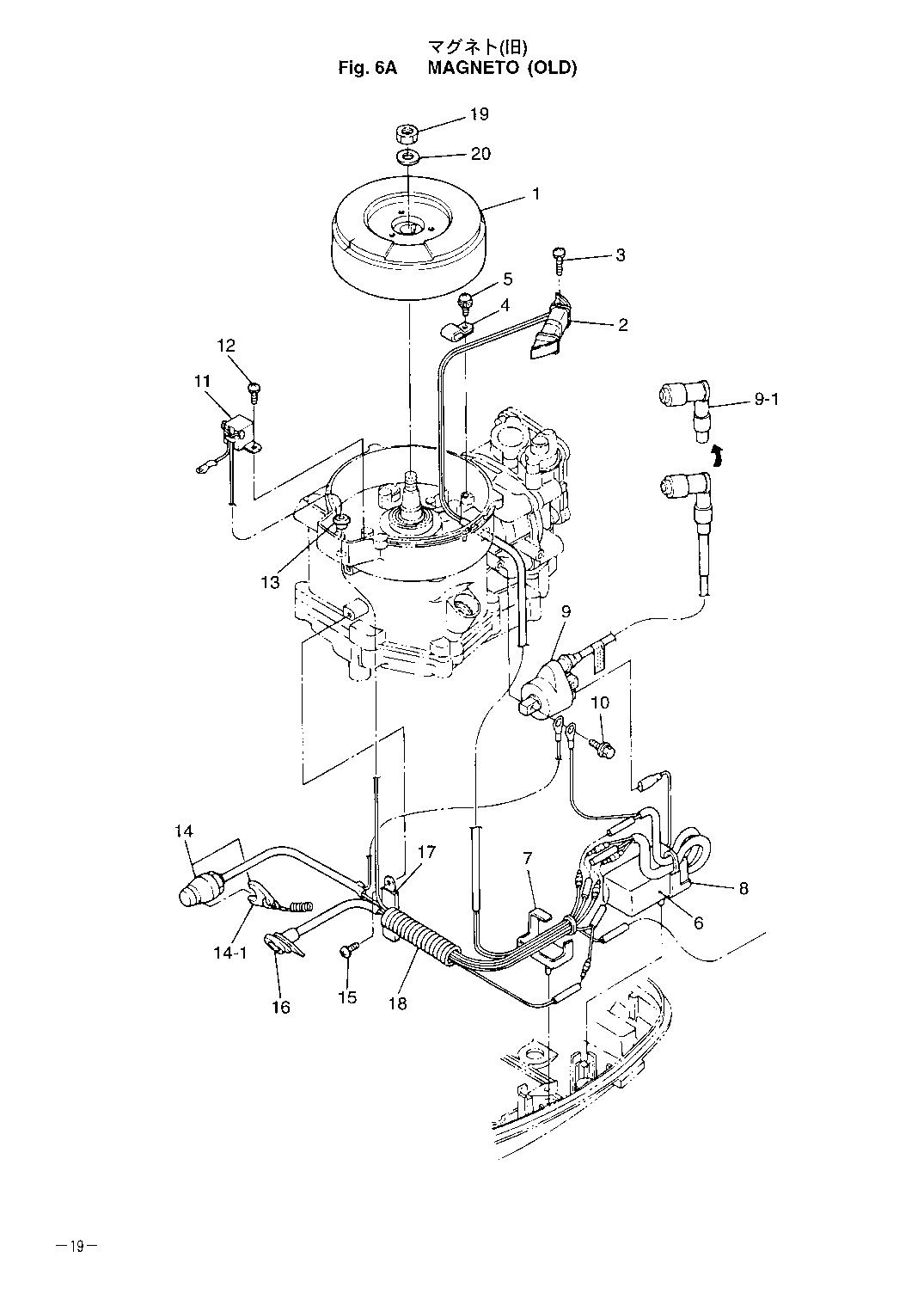 マグネト(旧)
Fig. 6A MAGNETO (OLD)

19
20
1
3
5
4
2
12
11
9-1
13
9
10
14
17
7
8
6
14-1
16
15
18

—19—