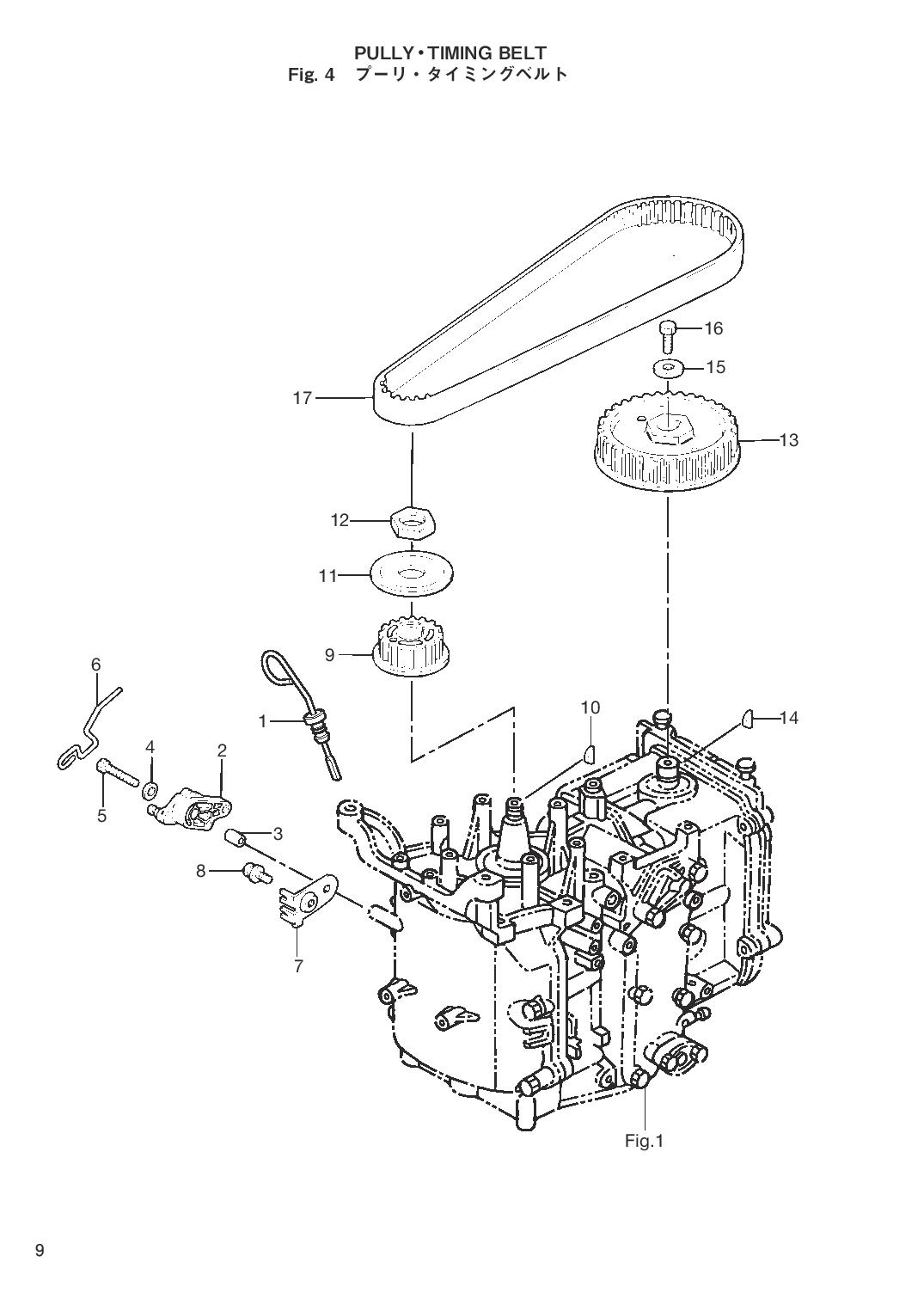 PULLY・TIMING BELT
Fig. 4 プーリ・タイミングベルト

16
15
17
13
12
11
9
6
1
10
14
4
2
5
3
8
7
Fig.1

9