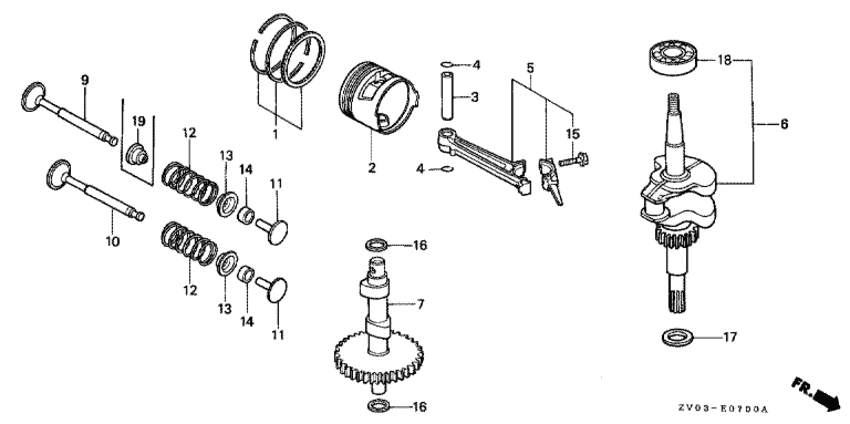 9
19
12
13
14
11
10
12
13
14
11
1
2
4
3
4
5
15
18
6
16
7
16
17
FR.
ZV03-E0700A