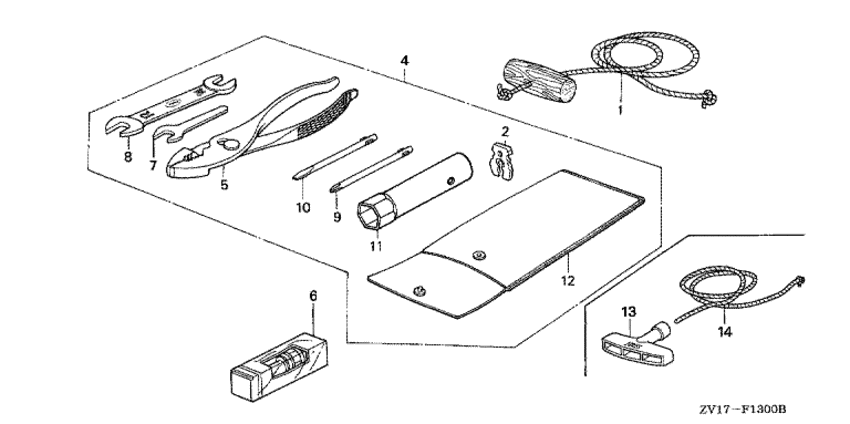 4
1
2
8
7
5
10
9
11
12
6
13
14
ZV17-F1300B