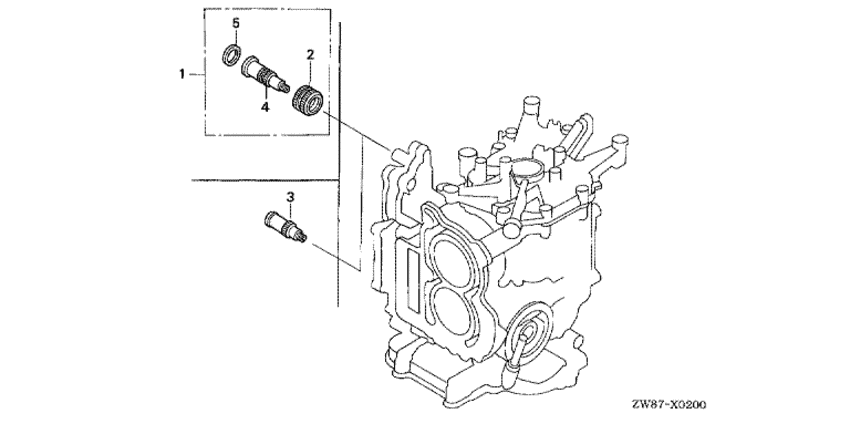 5
2
1
4
3
ZW87-X0200