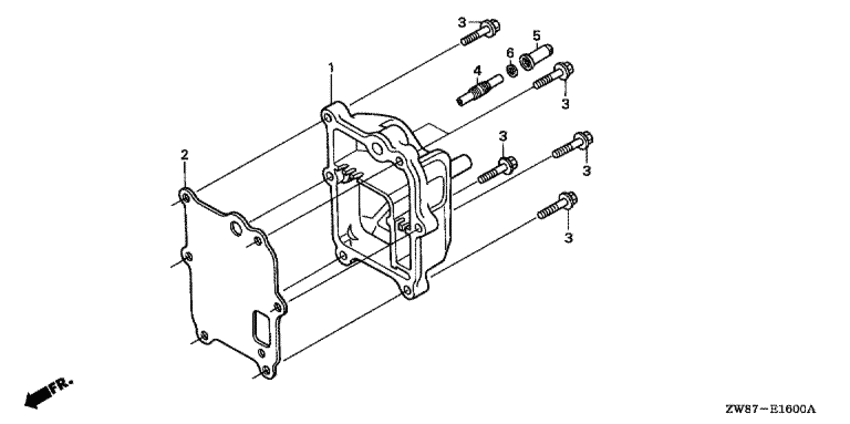 3
5
6
4
1
3
3
2
3
3
FR.
ZW87-E1600A