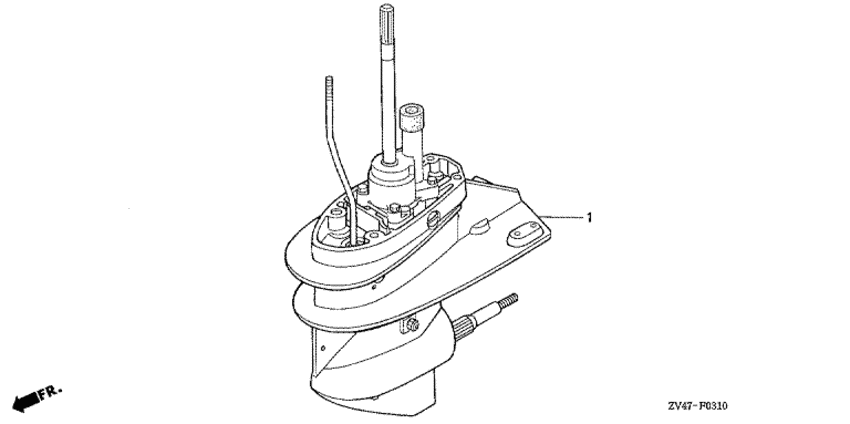 1

FR.

ZV47-F0310