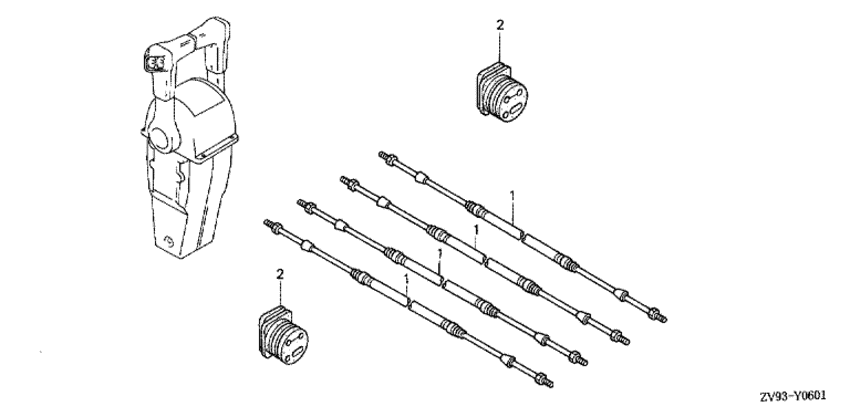 2
1
1
1
1
2
ZV93-Y0601