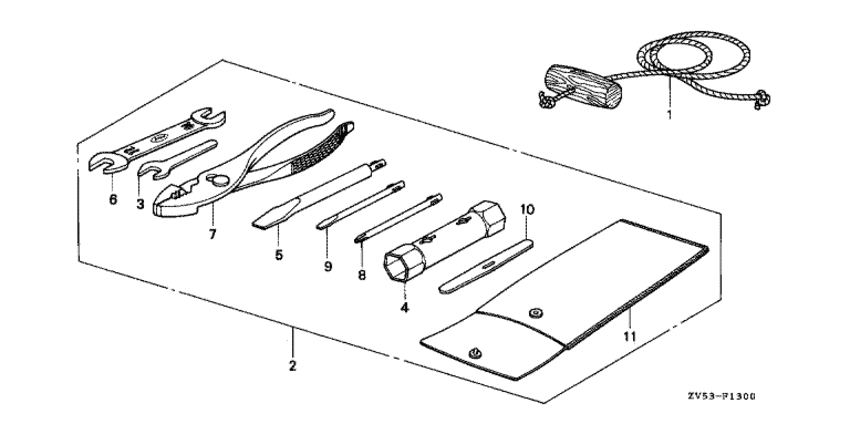 1

6
3
7
5
9
8
10
4
11
2

ZV53-F1300