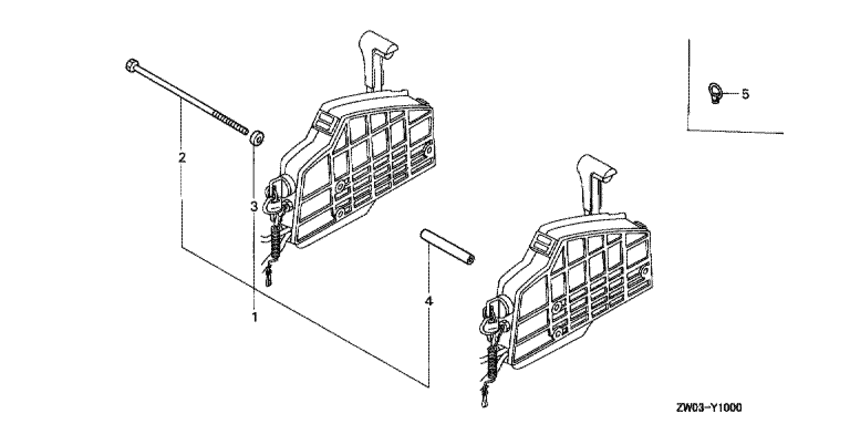 5

2

3

1

4

ZW03-Y1000