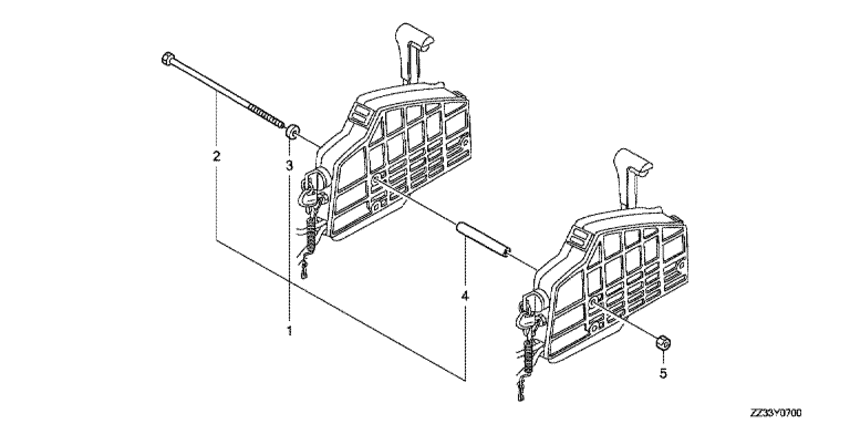 2

3

4

1

5

ZZ33Y0700