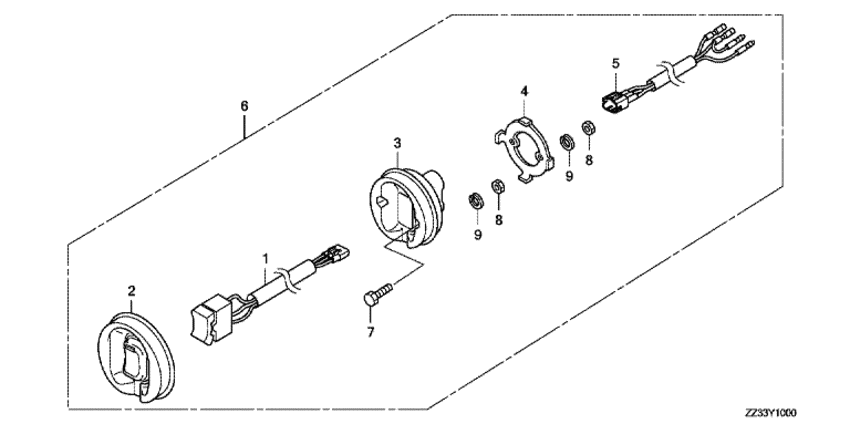 6
5
4
3
9
8
9
8
1
2
7
ZZ33Y1000