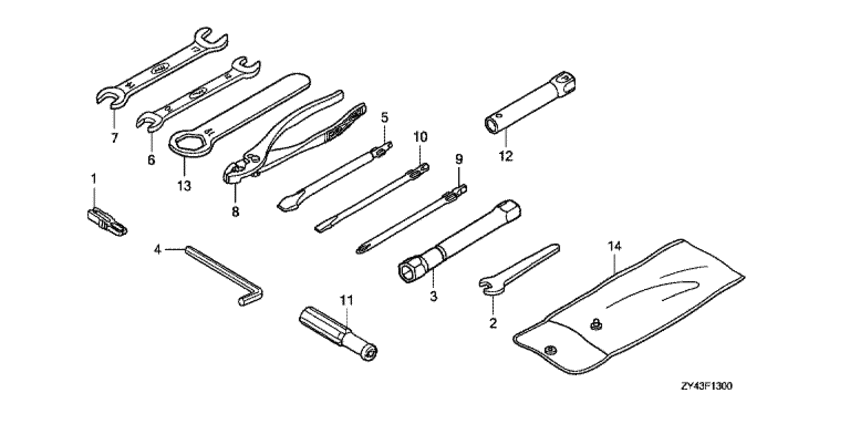 7
6
13
8
5
10
9
12
1
4
11
3
2
14
ZY43F1300