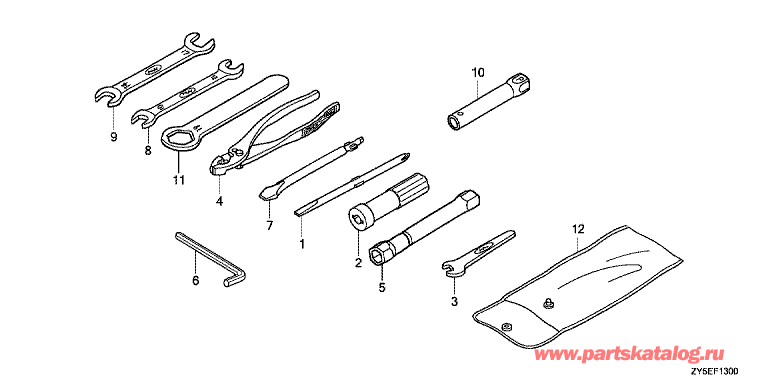 10

9

8

11

4

7

1

2

5

6

3

12

www.partskatalog.ru

ZY5EF1300