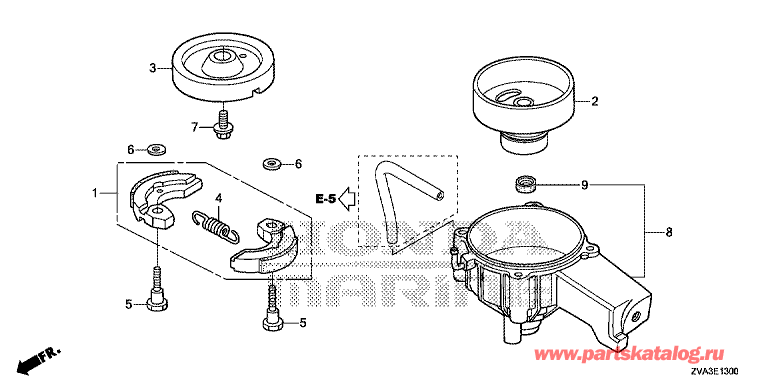 3
2
7
6
6
1
4
E-5
9
8
HONDA
MARINE
5
5
FR.
www.partskatalog.ru
ZVA3E1300