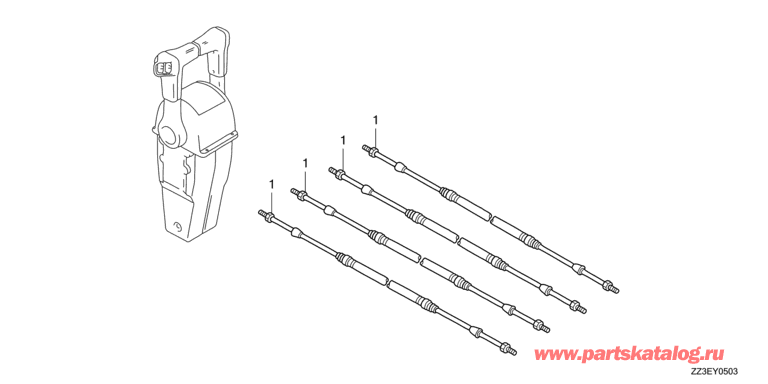 1

1

1

1

www.partskatalog.ru

ZZ3EY0503