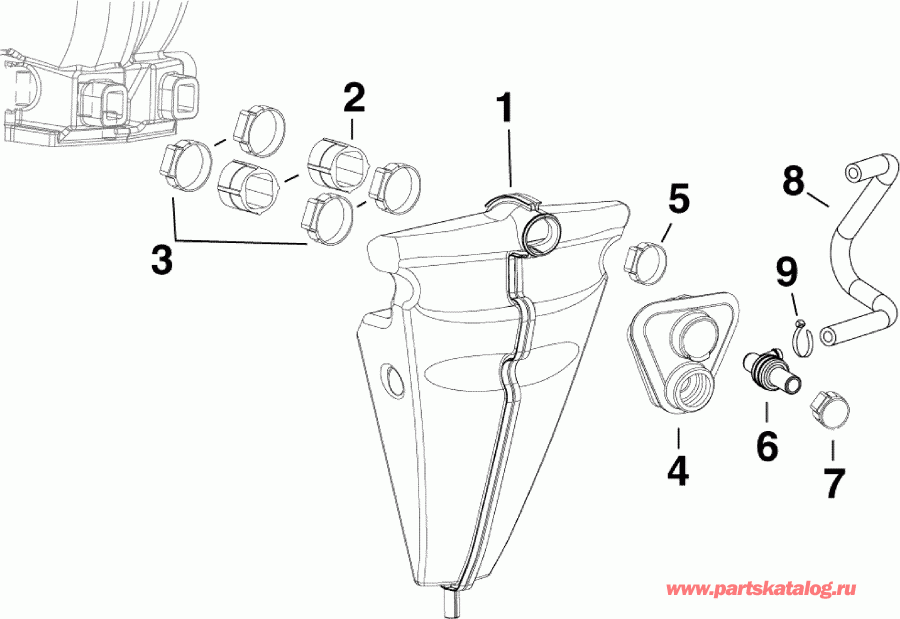 2
1
3
5
8
9
4
6
7
www.partskatalog.ru