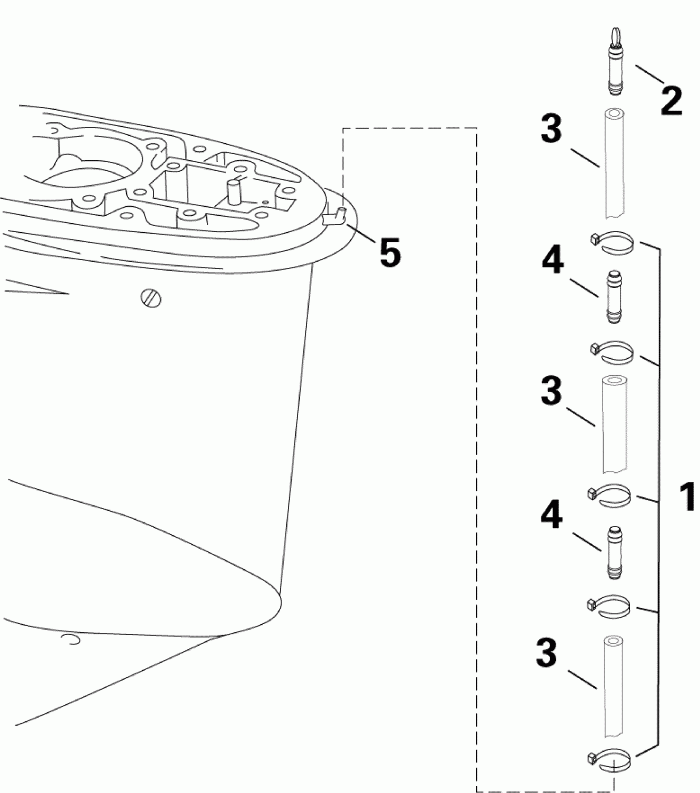 2
3
5
4
3
1
4
3